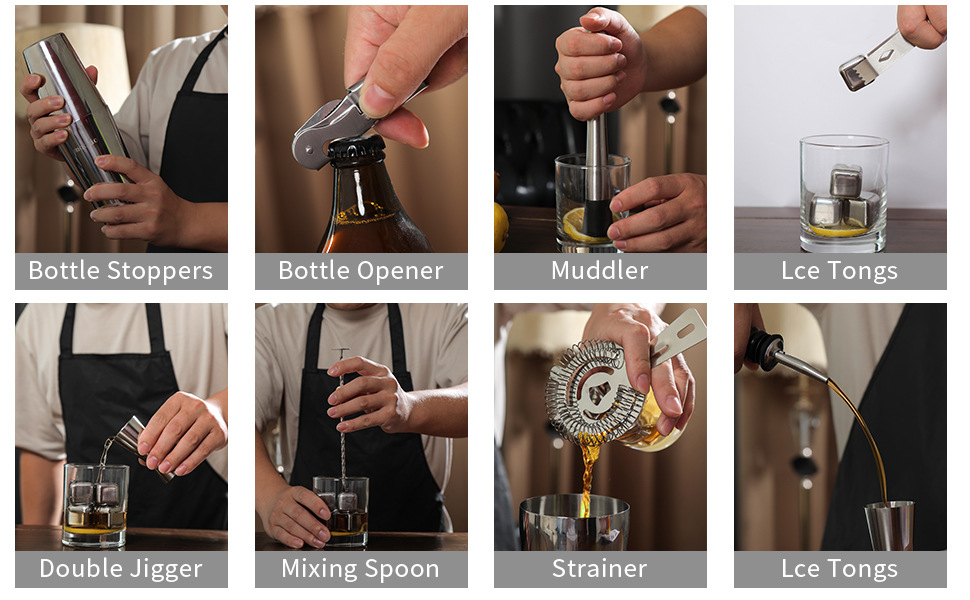 Bottle Stoppers
Bottle Opener
Muddler
Lce Tongs
Double Jigger
Mixing Spoon
Strainer
Lce Tongs