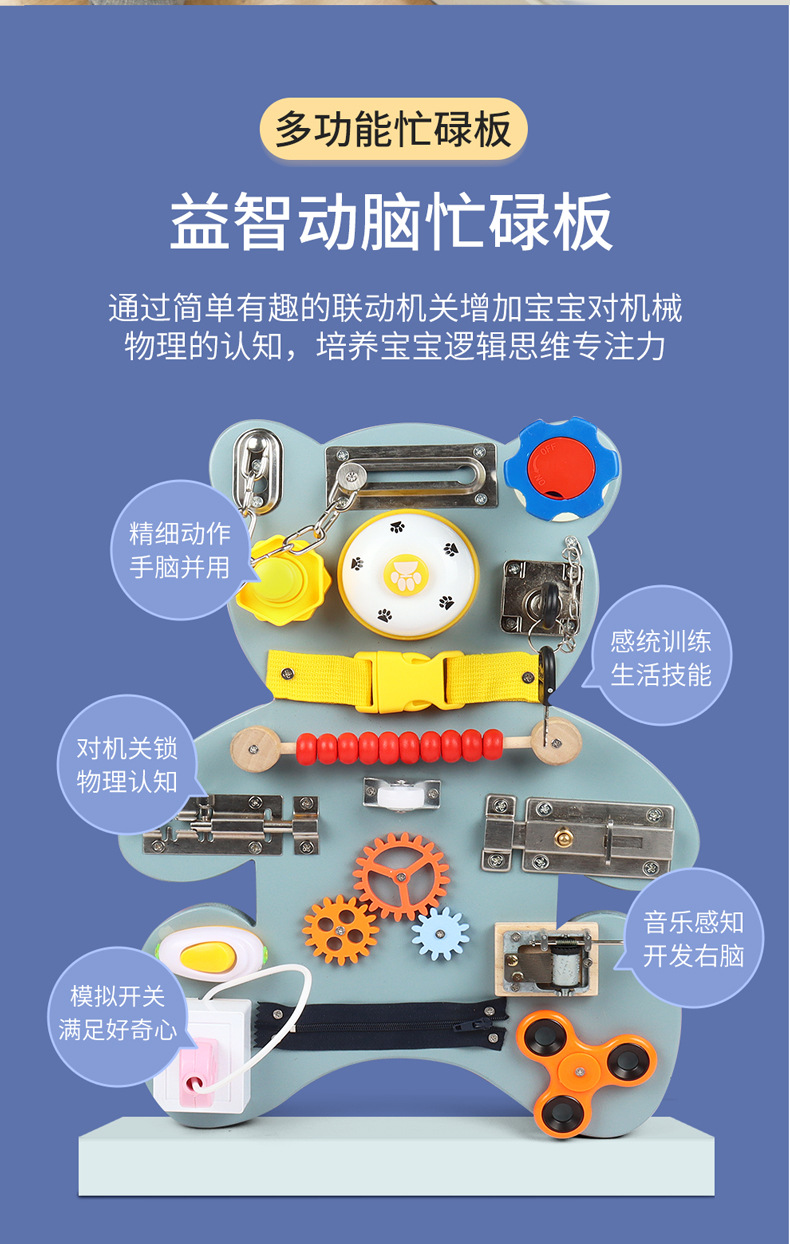 多功能忙碌板

益智动脑忙碌板

通过简单有趣的联动机关增加宝宝对机械物理的认知，培养宝宝逻辑思维专注力

精细动作
手脑并用

感统训练
生活技能

对机关锁
物理认知

音乐感知
开发右脑

模拟开关
满足好奇心