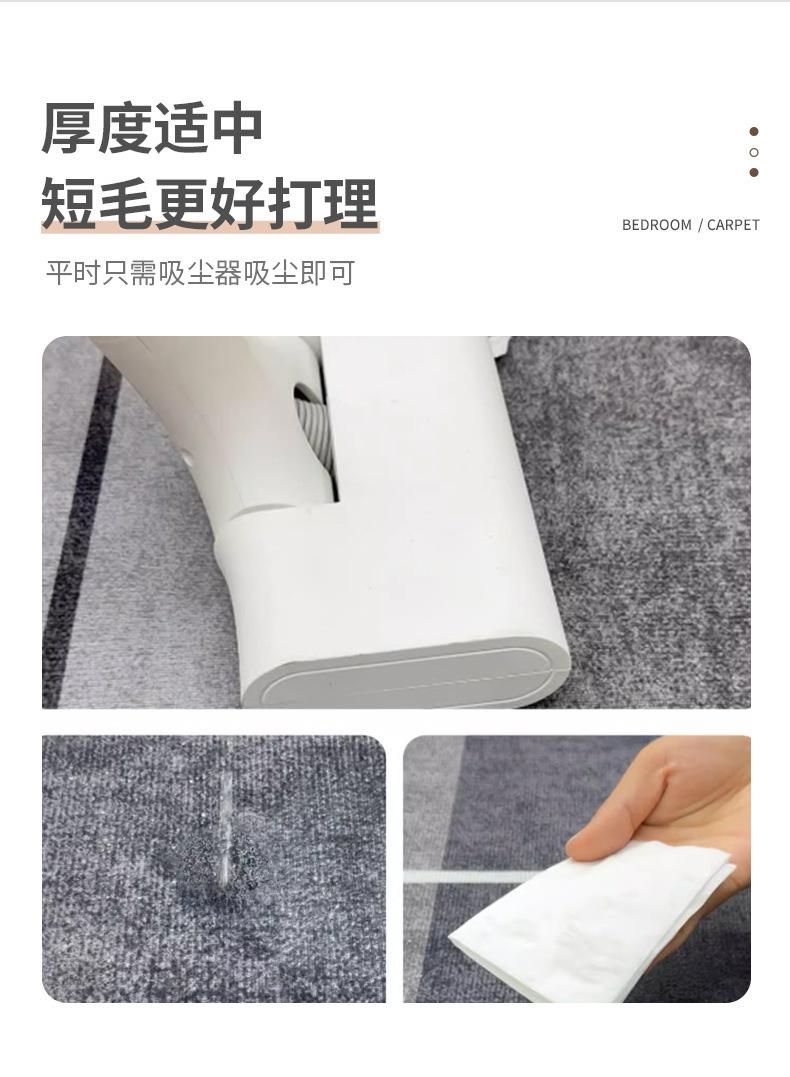 厚度适中
短毛更好打理

BEDROOM / CARPET

平时只需吸尘器吸尘即可