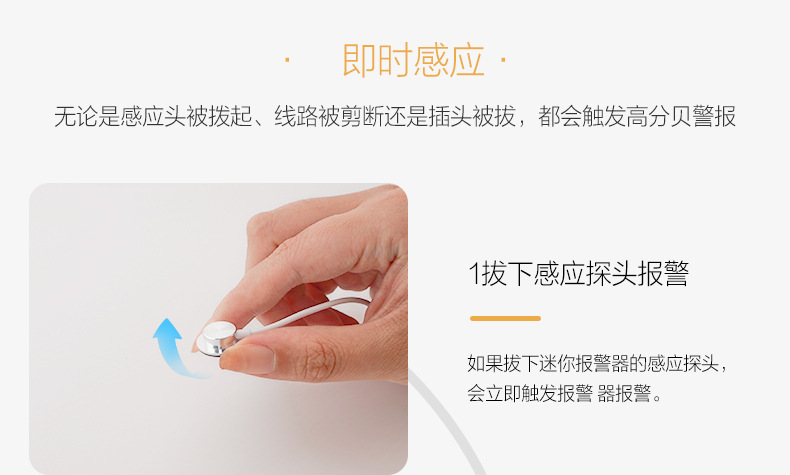 · 即时感应 ·

无论是感应头被拨起、线路被剪断还是插头被拔，都会触发高分贝警报

1拔下感应探头报警

如果拔下迷你报警器的感应探头，会立即触发报警 器报警。