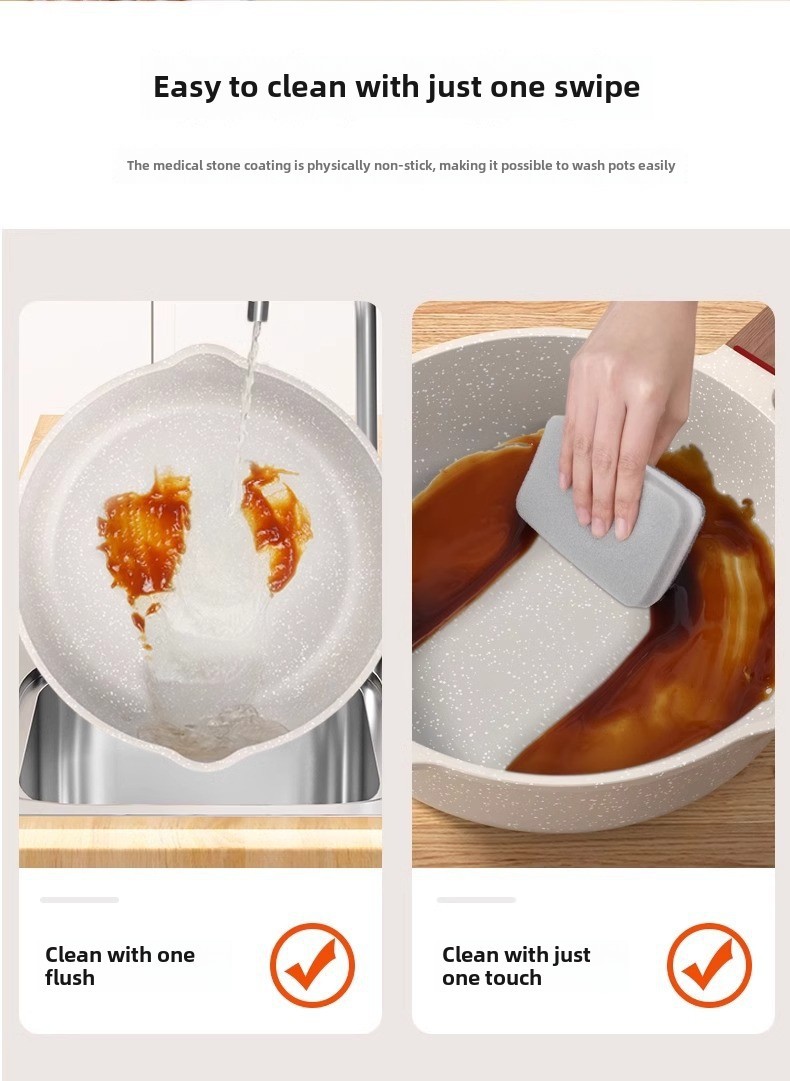 Easy to clean with just one swipe

The medical stone coating is physically non-stick, making it possible to wash pots easily

Clean with one flush

Clean with just one touch