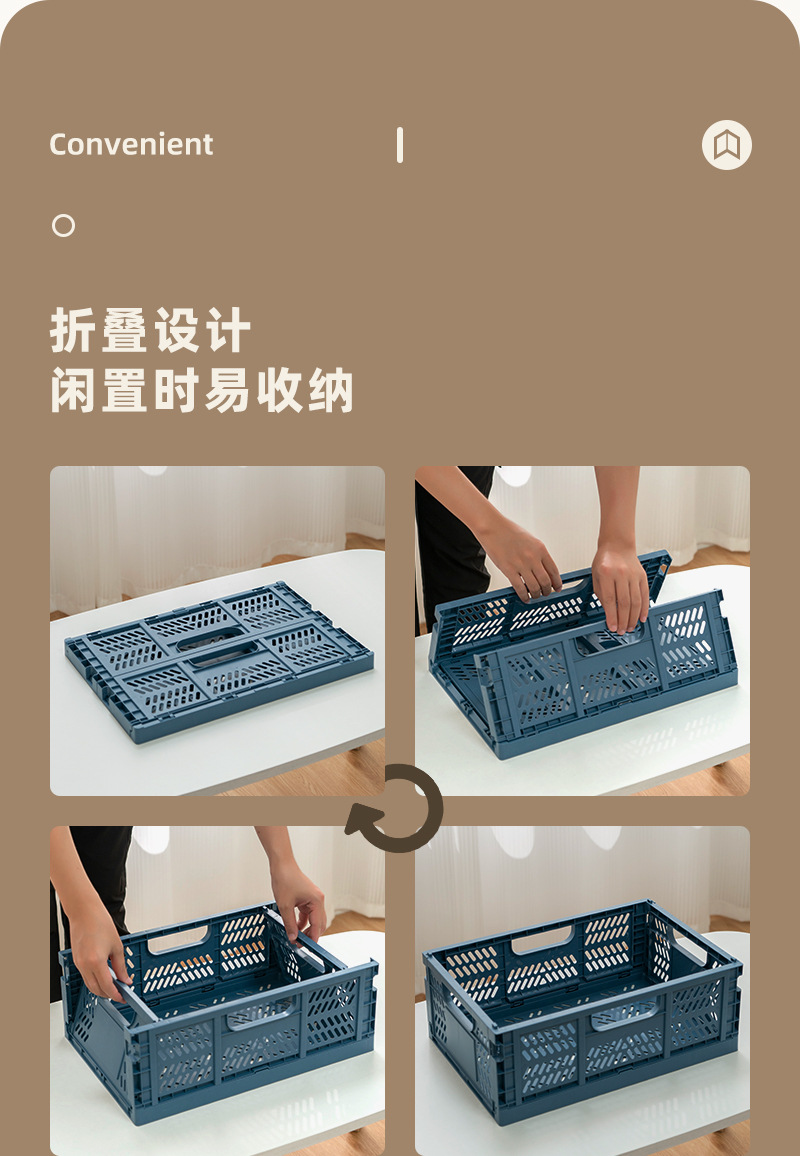 Convenient

折叠设计
闲置时易收纳