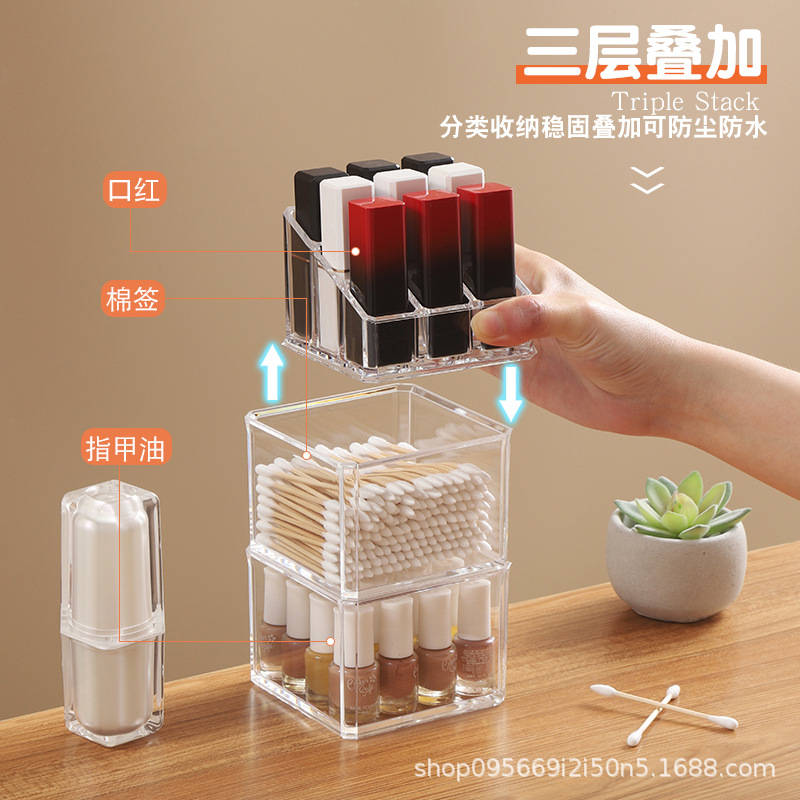 三层叠加

Triple Stack

分类收纳稳固叠加可防尘防水

口红

棉签

指甲油

shop095669i2i50n5.1688.com