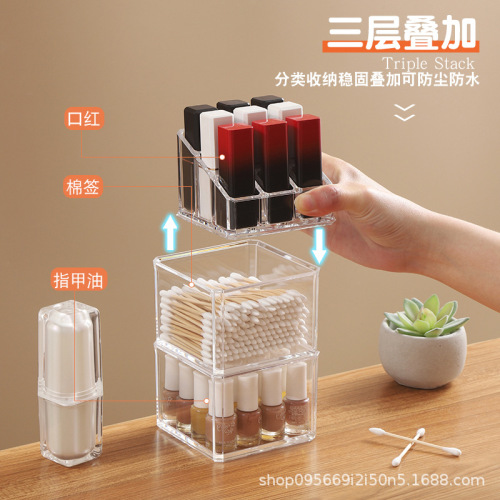 三层叠加
Triple Stack
分类收纳稳固叠加可防尘防水

口红

棉签

指甲油

shop095669i2i50n5.1688.com