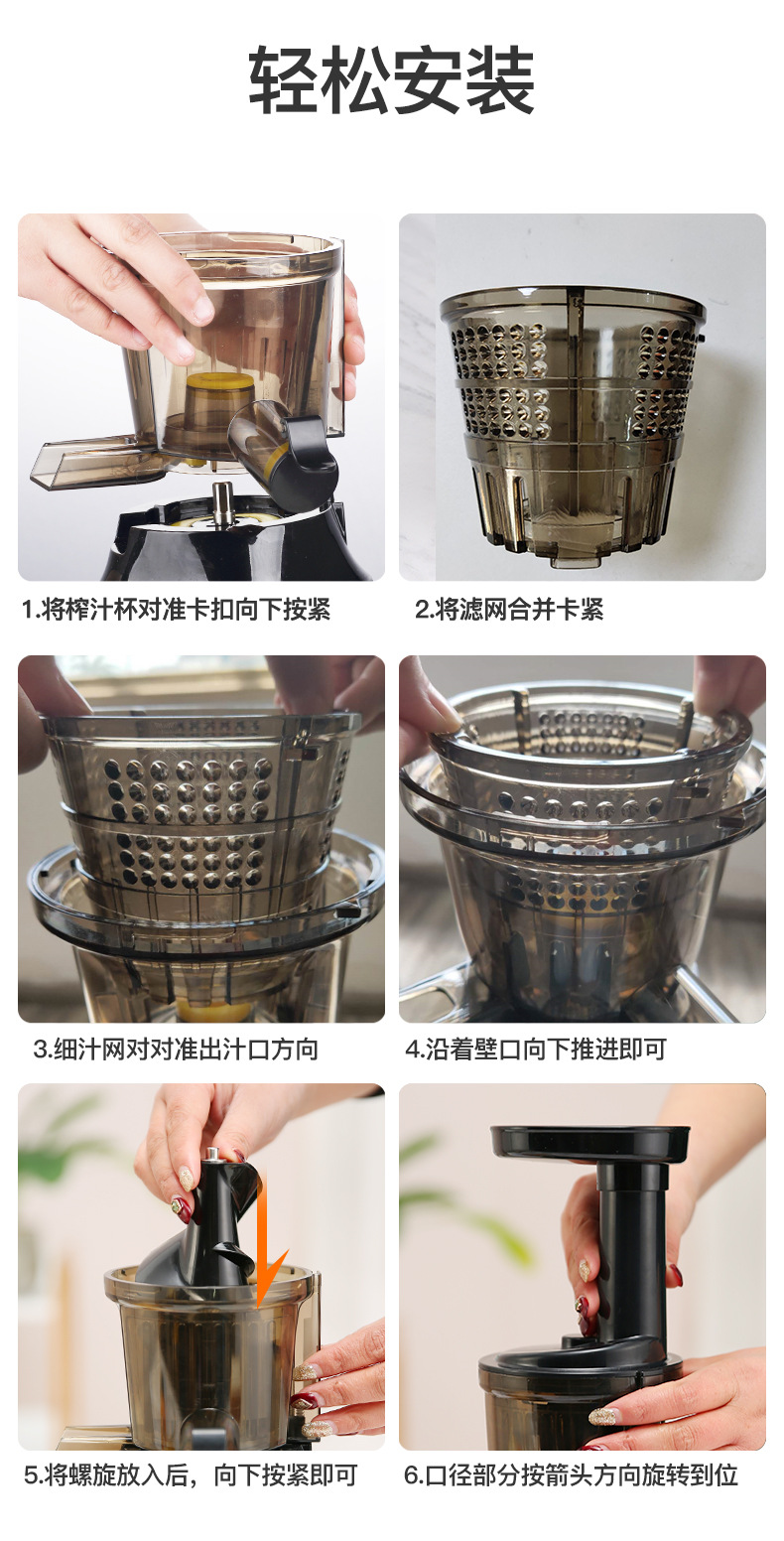 轻松安装

1.将榨汁杯对准卡扣向下按紧

2.将滤网合并卡紧

3.细汁网对对准出汁口方向

4.沿着壁口向下推进即可

5.将螺旋放入后，向下按紧即可

6.口径部分按箭头方向旋转到位