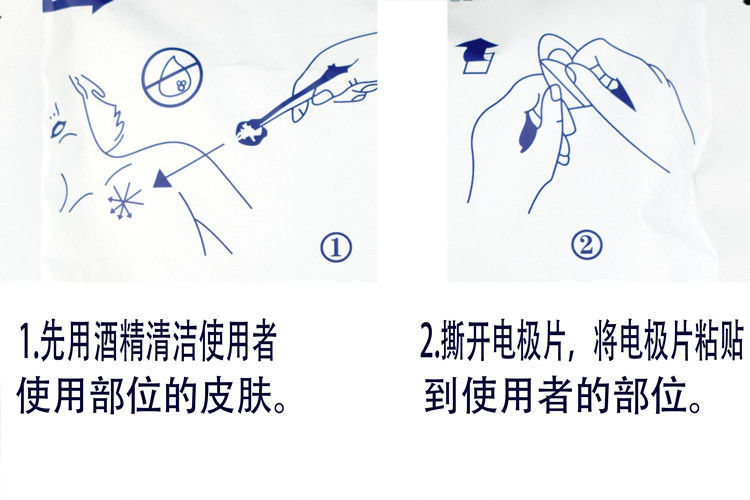 ①

②

1.先用酒精清洁使用者使用部位的皮肤。

2.撕开电极片，将电极片粘贴到使用者的部位。