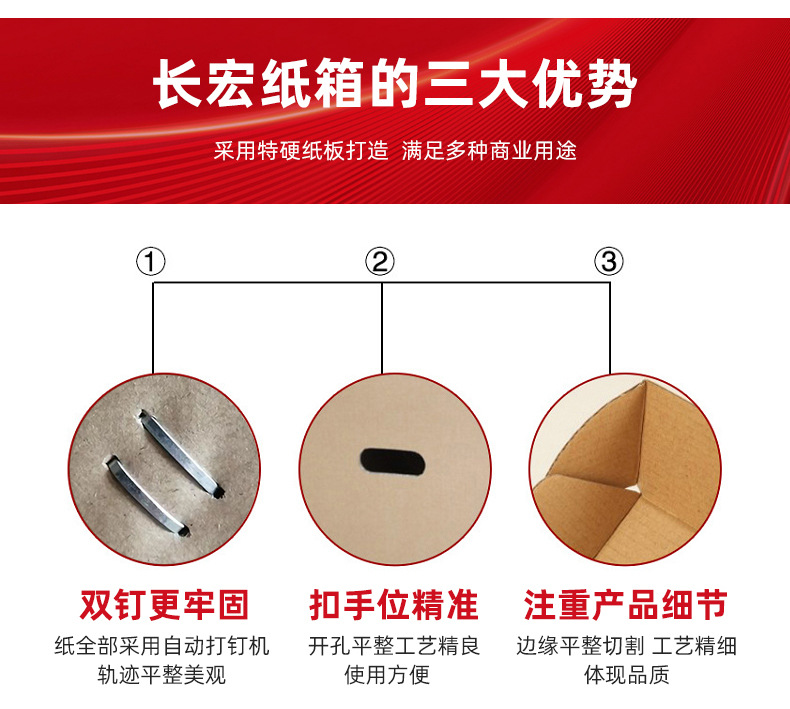 长宏纸箱的三大优势

采用特硬纸板打造 满足多种商业用途

①

②

③

双钉更牢固

纸全部采用自动打钉机 轨迹平整美观

扣手位精准

开孔平整工艺精良 使用方便

注重产品细节

边缘平整切割 工艺精细 体现品质