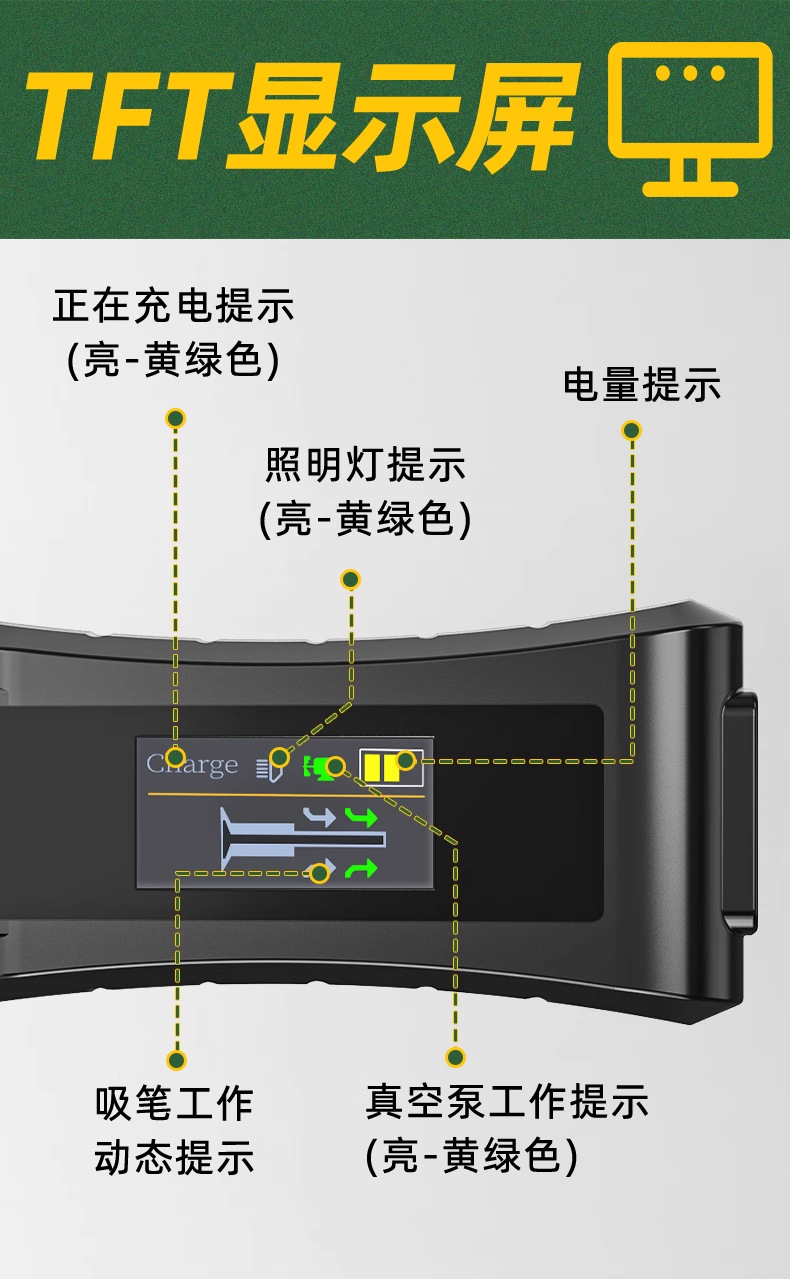 TFT显示屏

正在充电提示
(亮-黄绿色)

电量提示

照明灯提示
(亮-黄绿色)

Charge

吸笔工作
动态提示

真空泵工作提示
(亮-黄绿色)