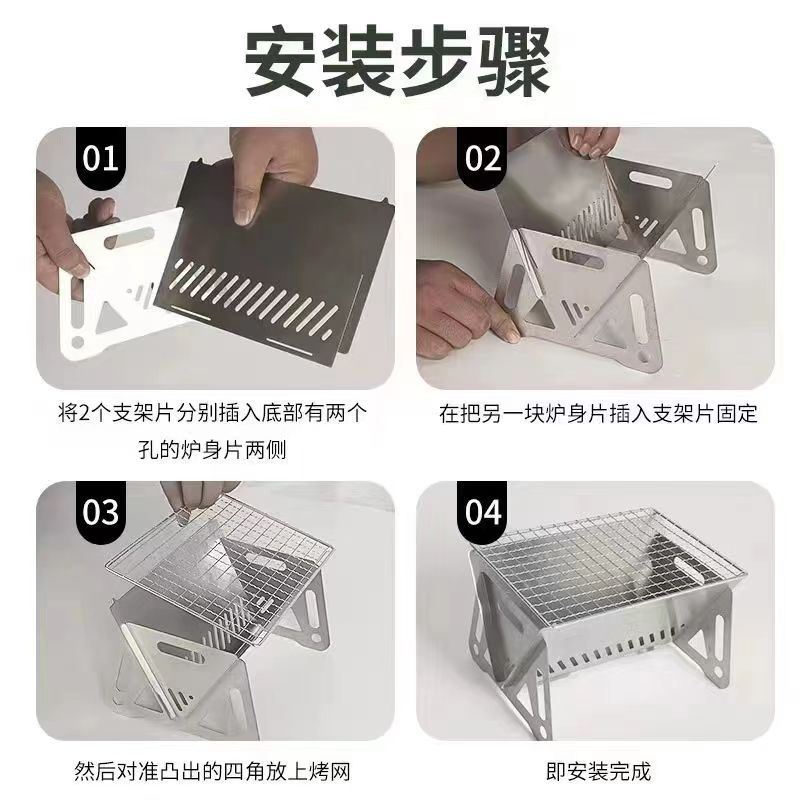 安装步骤

01

将2个支架片分别插入底部有两个孔的炉身片两侧

02

在把另一块炉身片插入支架片固定

03

然后对准凸出的四角放上烤网

04

即安装完成