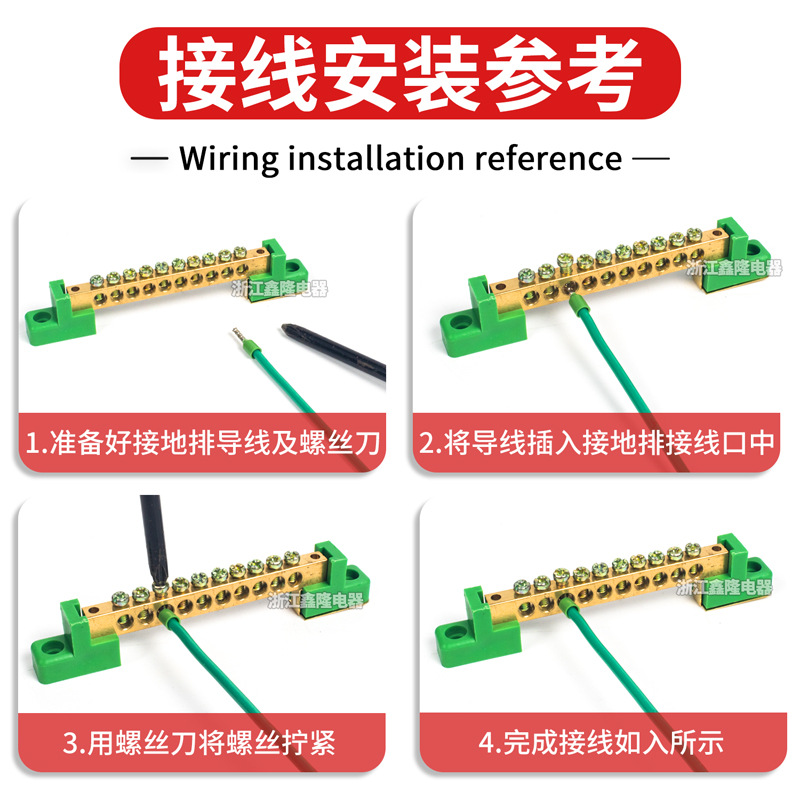 接线安装参考

— Wiring installation reference —

浙江鑫隆电器

1.准备好接地排导线及螺丝刀

浙江鑫隆电器

2.将导线插入接地排接线口中

浙江鑫隆电器

3.用螺丝刀将螺丝拧紧

浙江鑫隆电器

4.完成接线如入所示