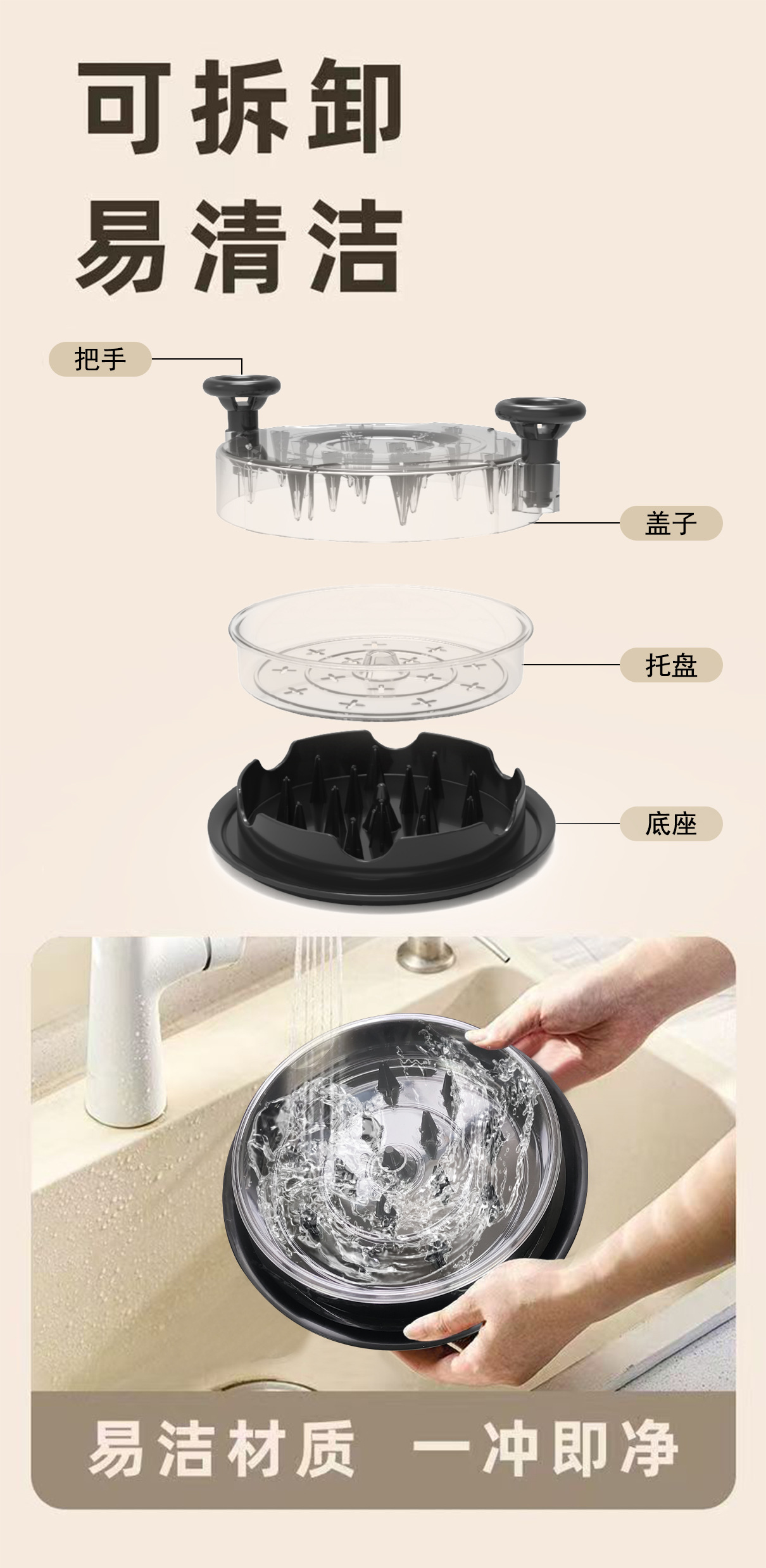 可拆卸
易清洁

把手

盖子

托盘

底座

易洁材质 一冲即净