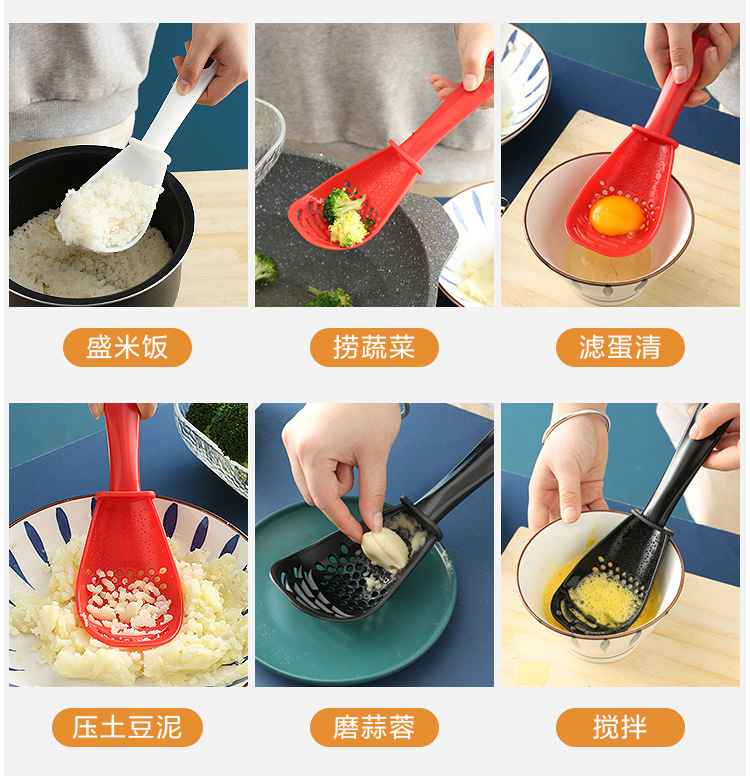 盛米饭

捞蔬菜

滤蛋清

压土豆泥

磨蒜蓉

搅拌