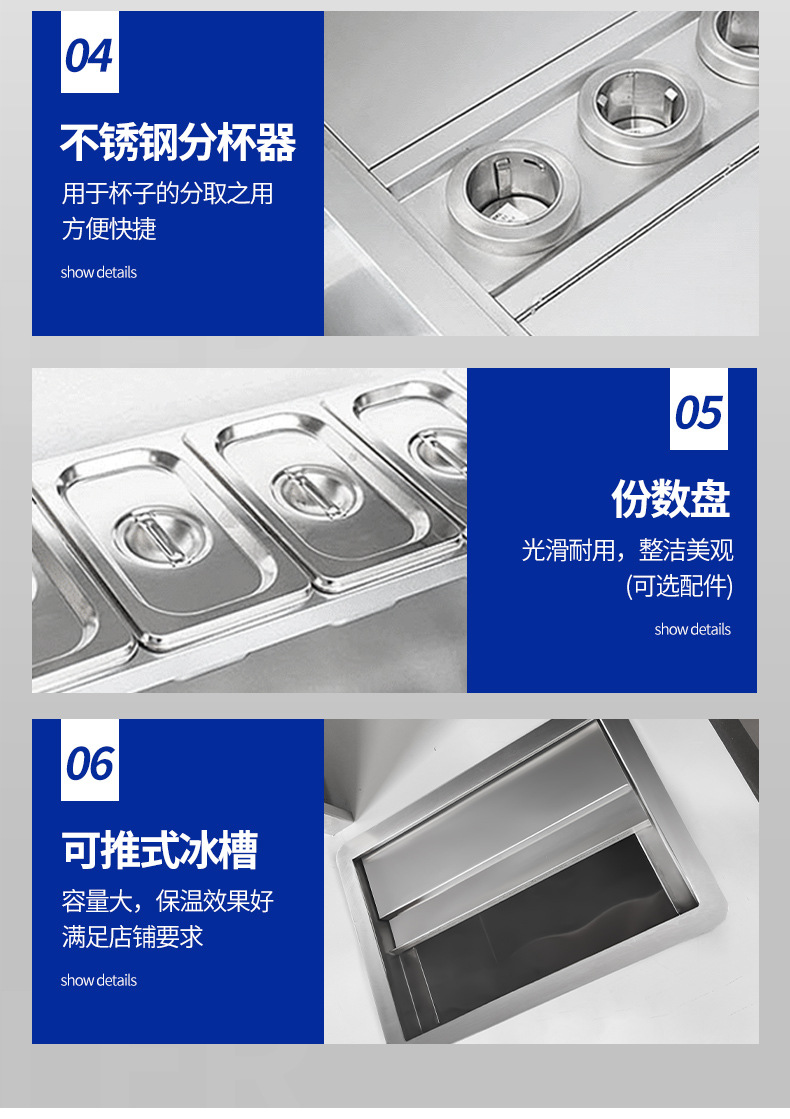 04

不锈钢分杯器

用于杯子的分取之用
方便快捷

show details

05

份数盘

光滑耐用，整洁美观
(可选配件)

show details

06

可推式冰槽

容量大，保温效果好
满足店铺要求

show details