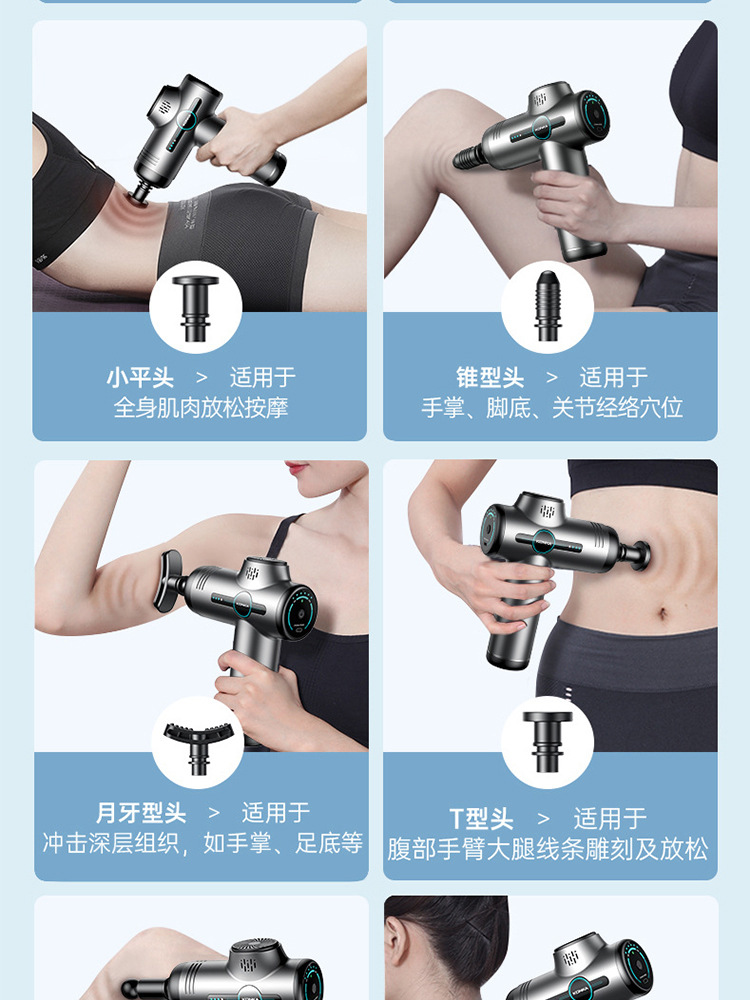 小平头 > 适用于
全身肌肉放松按摩

锥型头 > 适用于
手掌、脚底、关节经络穴位

月牙型头 > 适用于
冲击深层组织，如手掌、足底等

T型头 > 适用于
腹部手臂大腿线条雕刻及放松