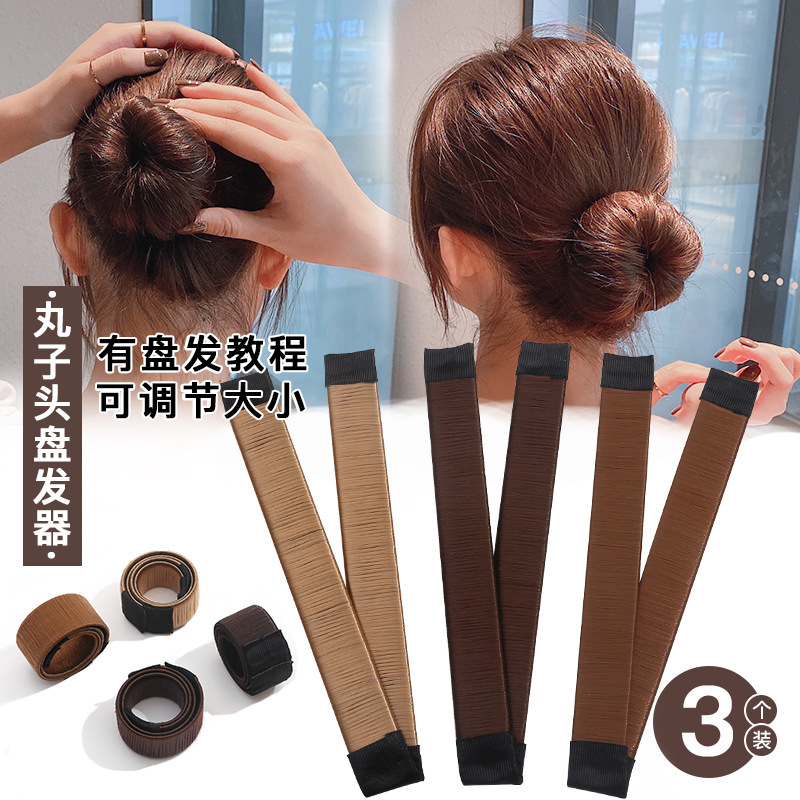 ·丸子头盘发器·

有盘发教程
可调节大小

3 个装