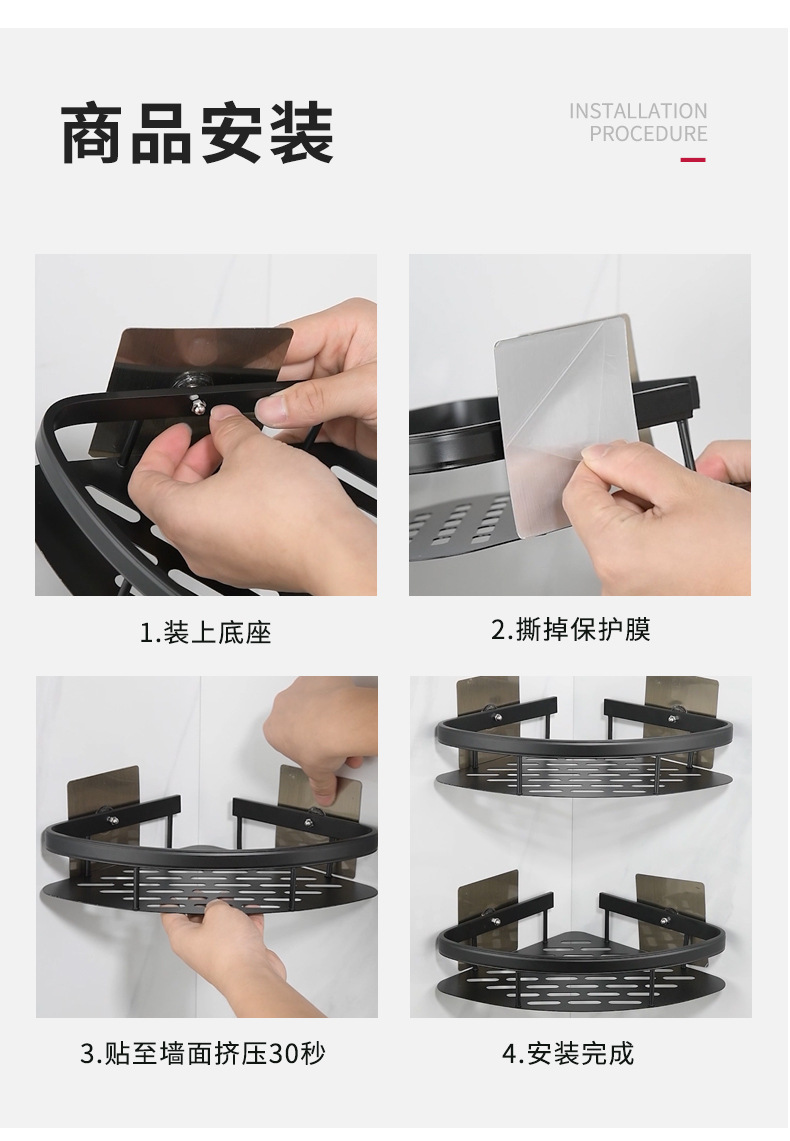 商品安装

INSTALLATION PROCEDURE

1.装上底座

2.撕掉保护膜

3.贴至墙面挤压30秒

4.安装完成