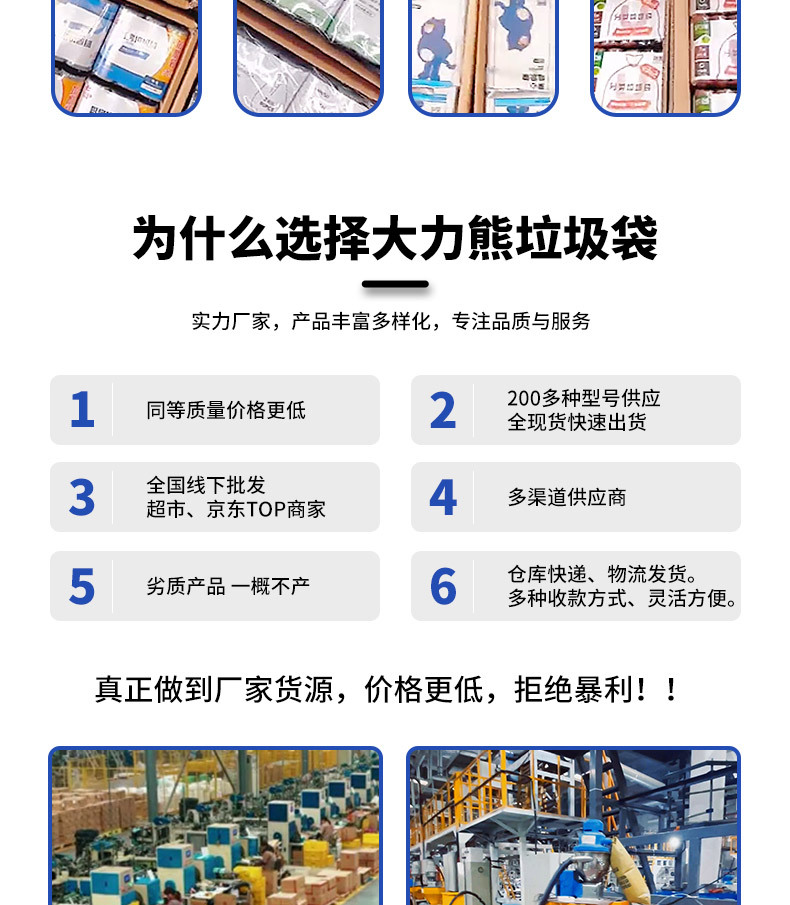 为什么选择大力熊垃圾袋

实力厂家，产品丰富多样化，专注品质与服务

1 同等质量价格更低

2 200多种型号供应
全现货快速出货

3 全国线下批发
超市、京东TOP商家

4 多渠道供应商

5 劣质产品 一概不产

6 仓库快递、物流发货。
多种收款方式、灵活方便。

真正做到厂家货源，价格更低，拒绝暴利！！