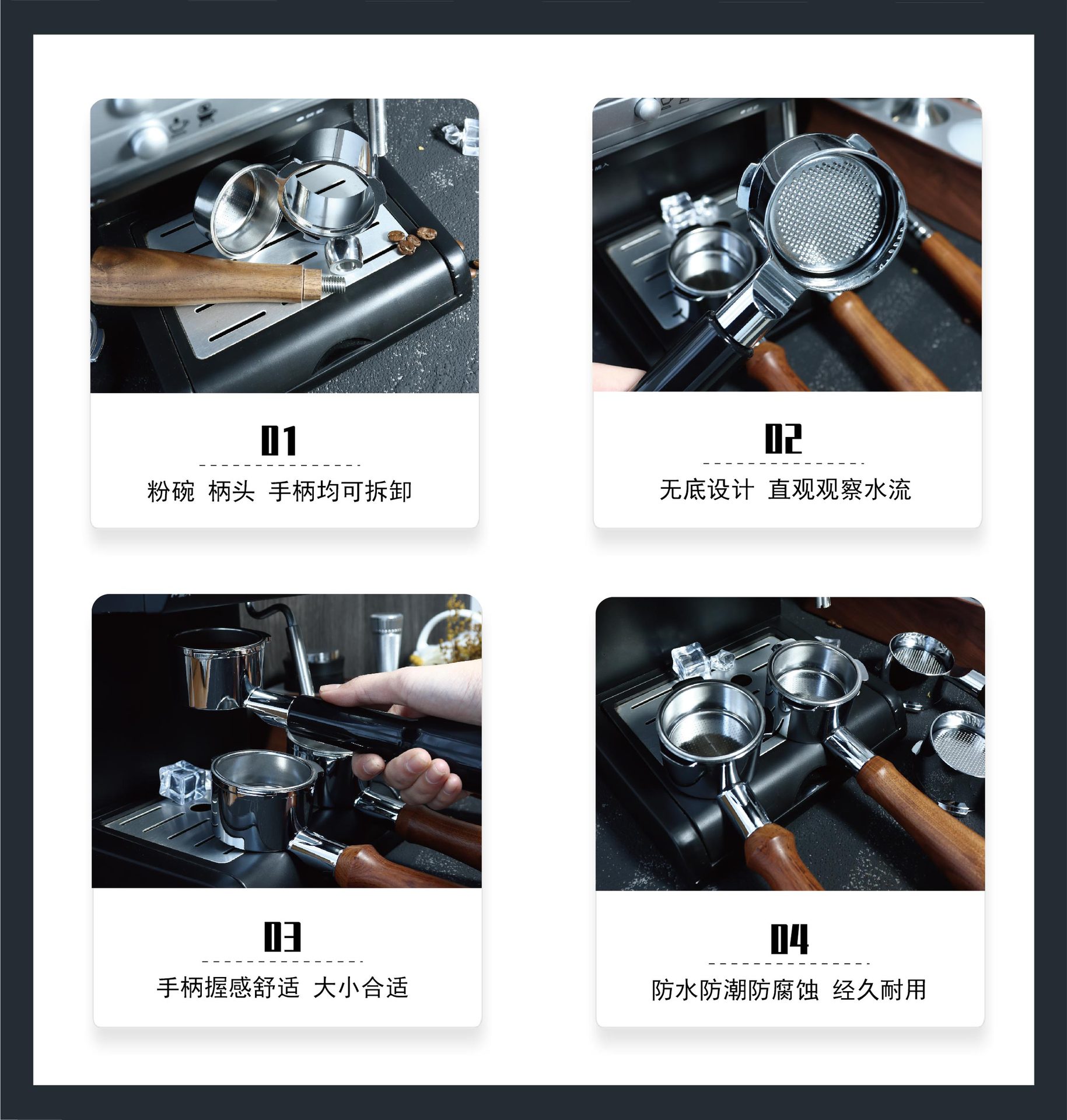 01

粉碗 柄头 手柄均可拆卸

02

无底设计 直观观察水流

03

手柄握感舒适 大小合适

04

防水防潮防腐蚀 经久耐用