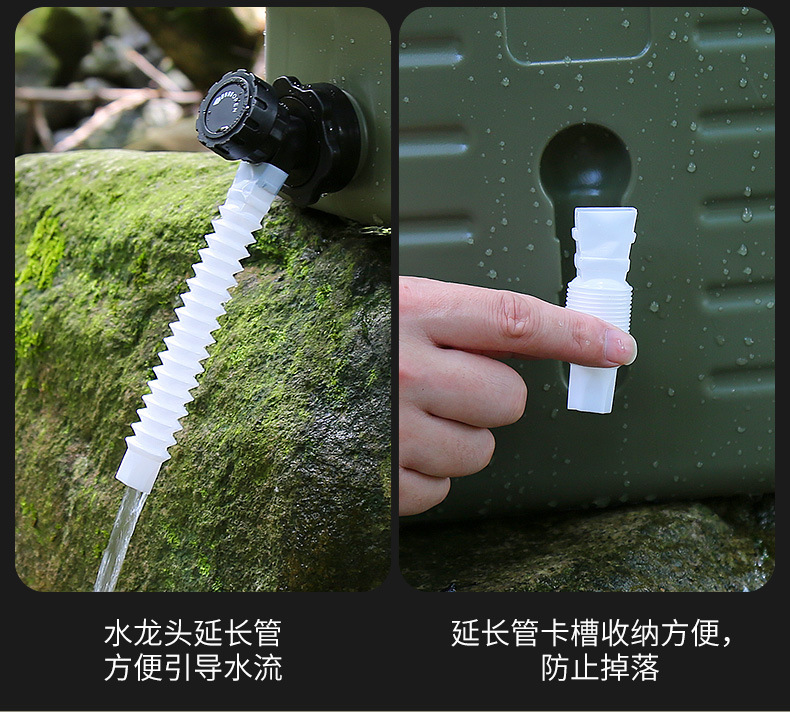 水龙头延长管
方便引导水流

延长管卡槽收纳方便，
防止掉落