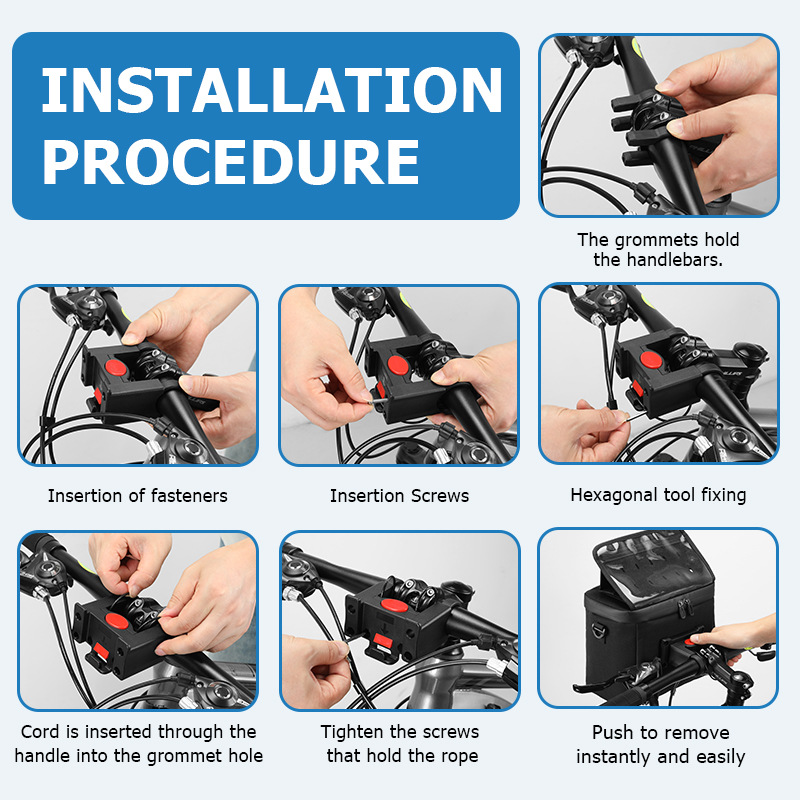 INSTALLATION PROCEDURE

The grommets hold the handlebars.

Insertion of fasteners

Insertion Screws

Hexagonal tool fixing

Cord is inserted through the handle into the grommet hole

Tighten the screws that hold the rope

Push to remove instantly and easily