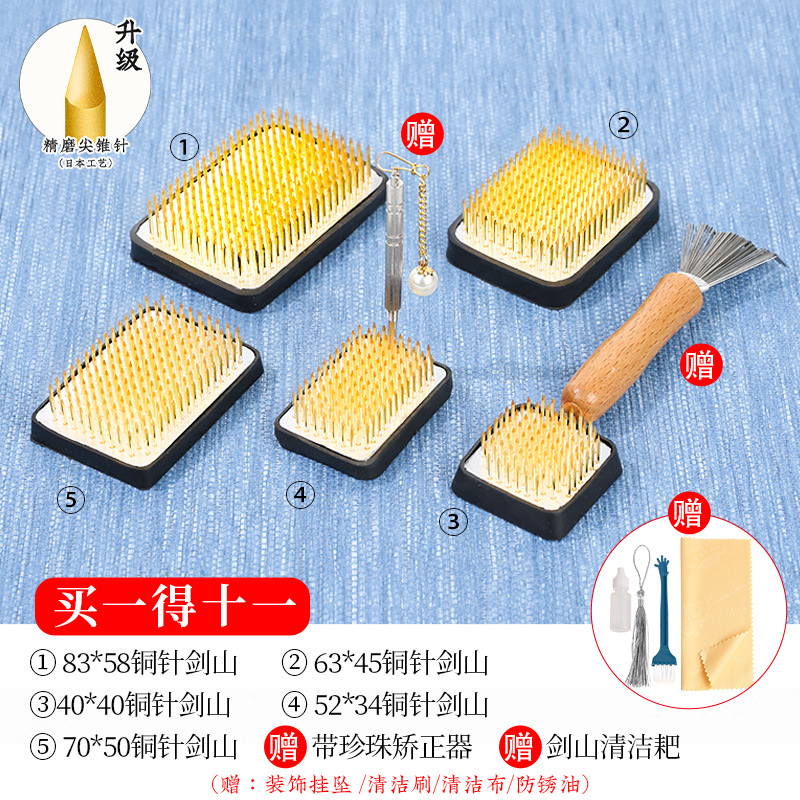 升级
精磨尖锥针
(日本工艺)

① 赠 ②

⑤ ④ 赠 ③

赠

买一得十一

① 83*58铜针剑山 ② 63*45铜针剑山
③40*40铜针剑山 ④ 52*34铜针剑山
⑤ 70*50铜针剑山 赠 带珍珠矫正器 赠 剑山清洁耙
(赠：装饰挂坠 /清洁刷/清洁布/防锈油)