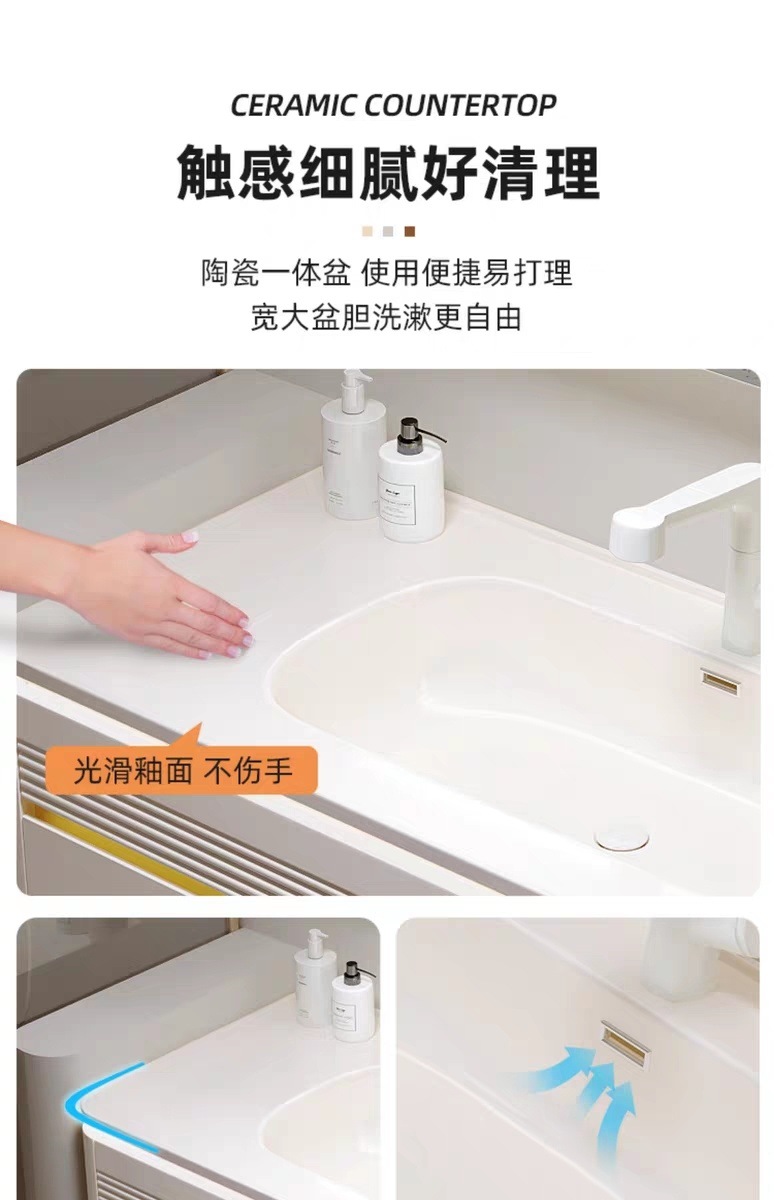 CERAMIC COUNTERTOP

触感细腻好清理

陶瓷一体盆 使用便捷易打理
宽大盆胆洗漱更自由

光滑釉面 不伤手