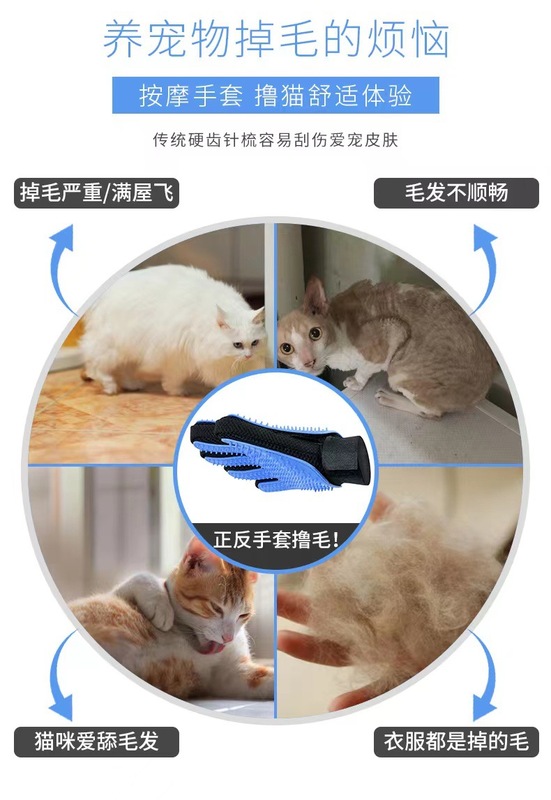 养宠物掉毛的烦恼

按摩手套 撸猫舒适体验

传统硬齿针梳容易刮伤爱宠皮肤

掉毛严重/满屋飞

毛发不顺畅

正反手套撸毛!

猫咪爱舔毛发

衣服都是掉的毛