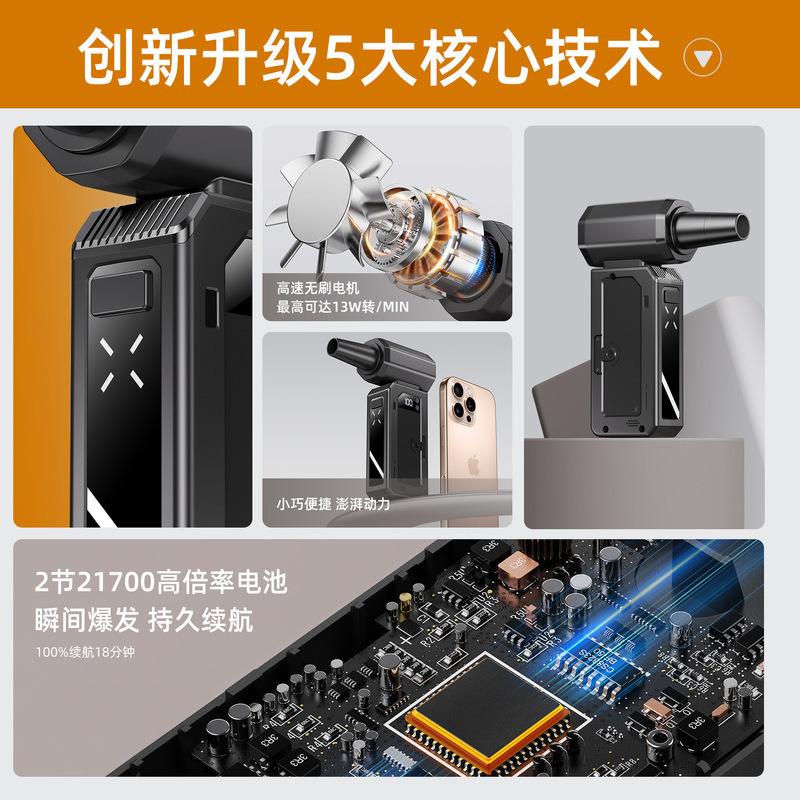 创新升级5大核心技术

高速无刷电机
最高可达13W转/MIN

小巧便捷 澎湃动力

2节21700高倍率电池
瞬间爆发 持久续航
100%续航18分钟