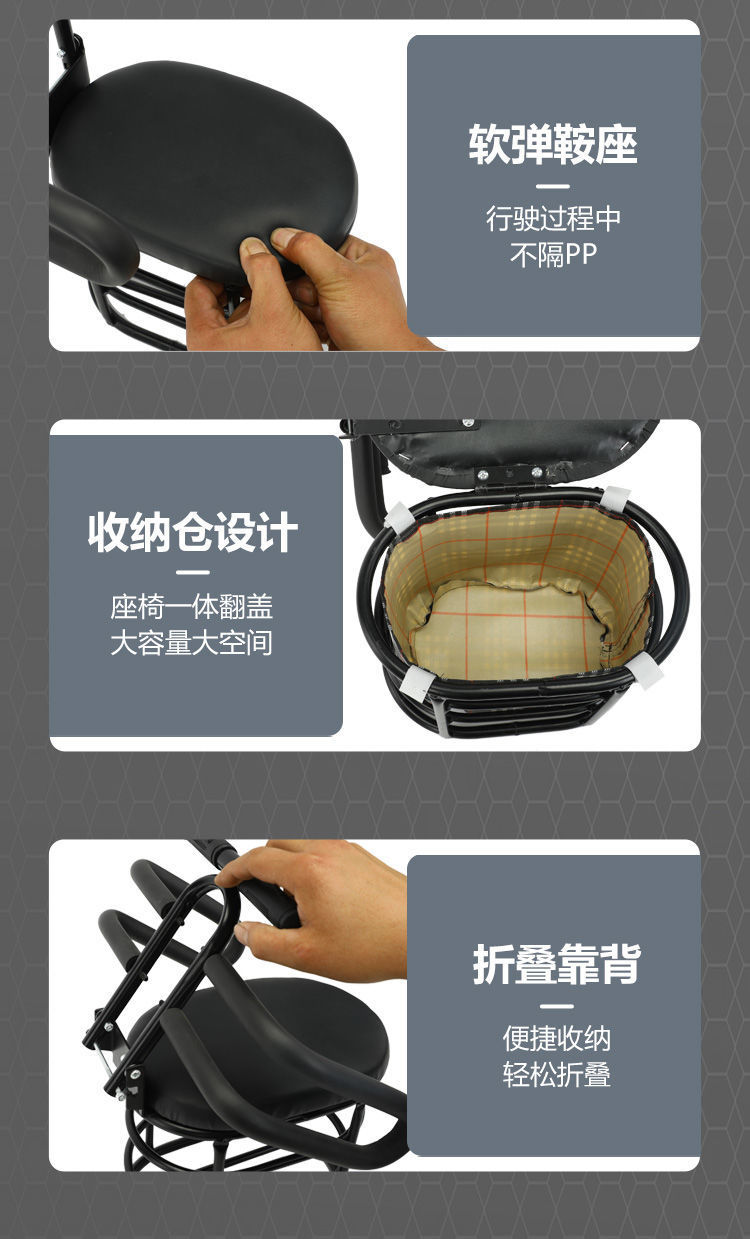 软弹鞍座

行驶过程中
不隔PP

收纳仓设计

座椅一体翻盖
大容量大空间

折叠靠背

便捷收纳
轻松折叠