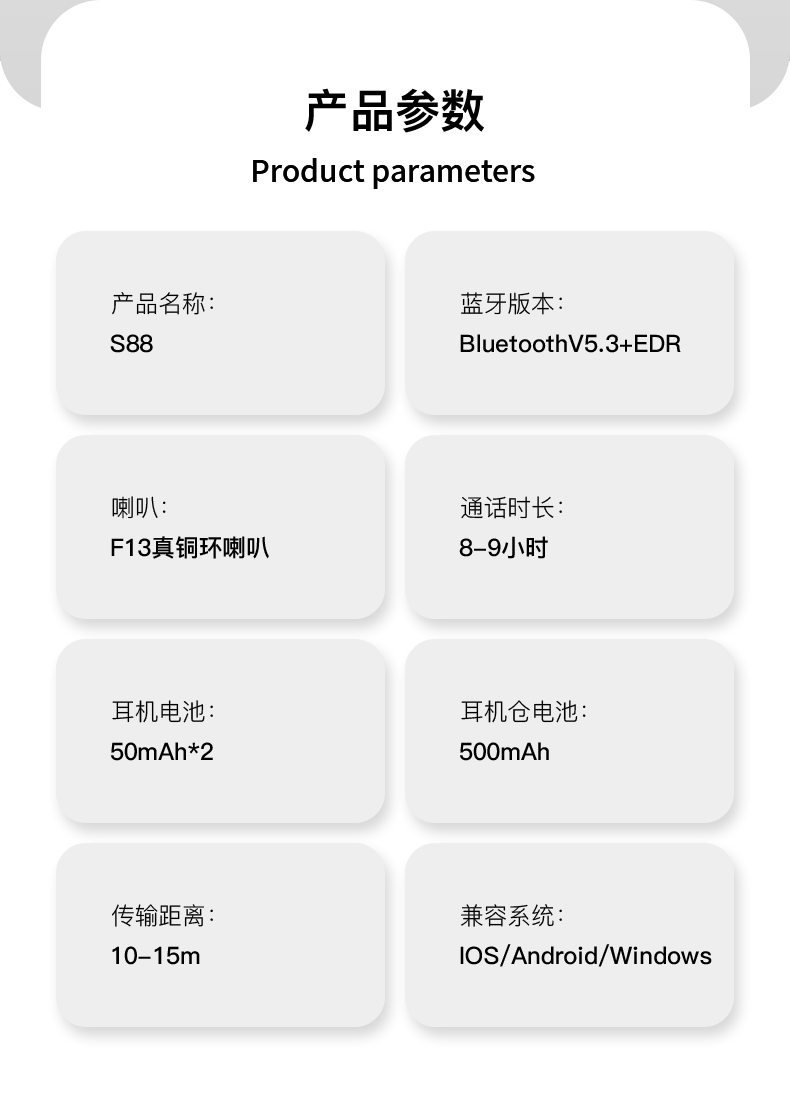 产品参数

Product parameters

产品名称:
S88

蓝牙版本:
BluetoothV5.3+EDR

喇叭:
F13真铜环喇叭

通话时长:
8-9小时

耳机电池:
50mAh*2

耳机仓电池:
500mAh

传输距离:
10-15m

兼容系统:
IOS/Android/Windows