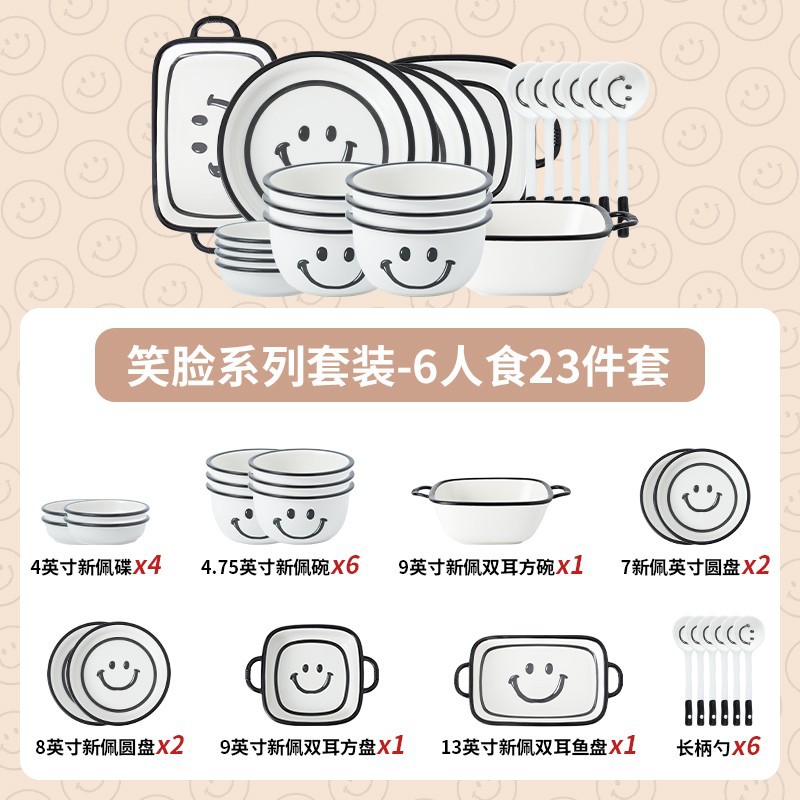 笑脸系列套装-6人食23件套

4英寸新佩碟x4

4.75英寸新佩碗x6

9英寸新佩双耳方碗x1

7新佩英寸圆盘x2

8英寸新佩圆盘x2

9英寸新佩双耳方盘x1

13英寸新佩双耳鱼盘x1

长柄勺x6