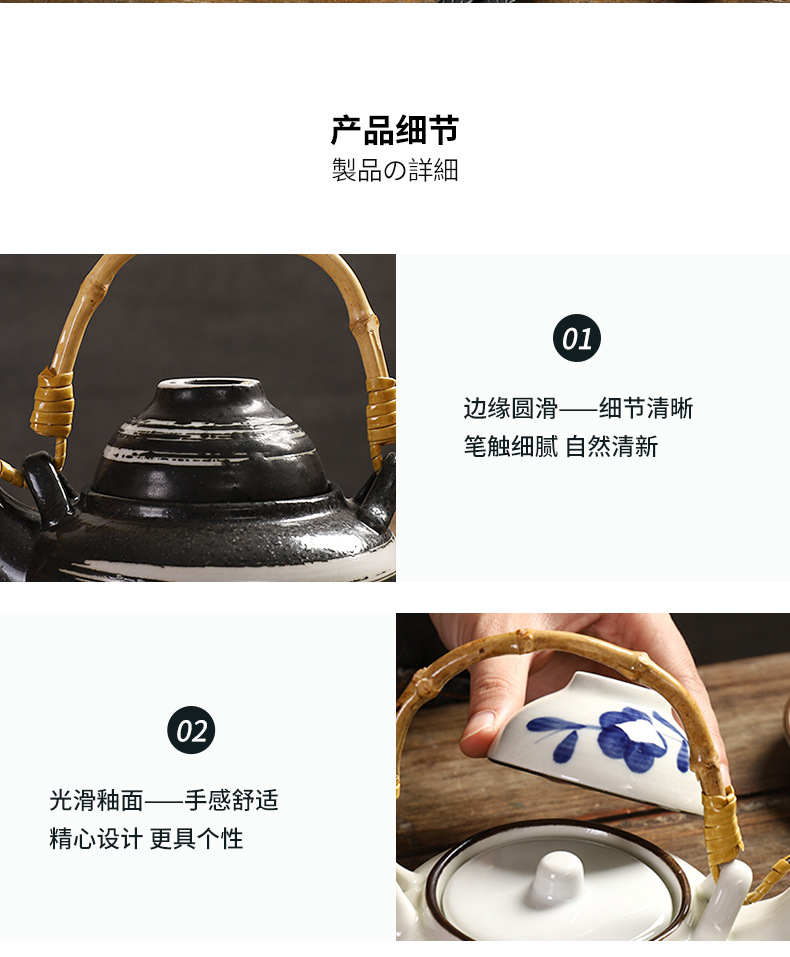 产品细节
製品の詳細

01

边缘圆滑——细节清晰
笔触细腻 自然清新

02

光滑釉面——手感舒适
精心设计 更具个性