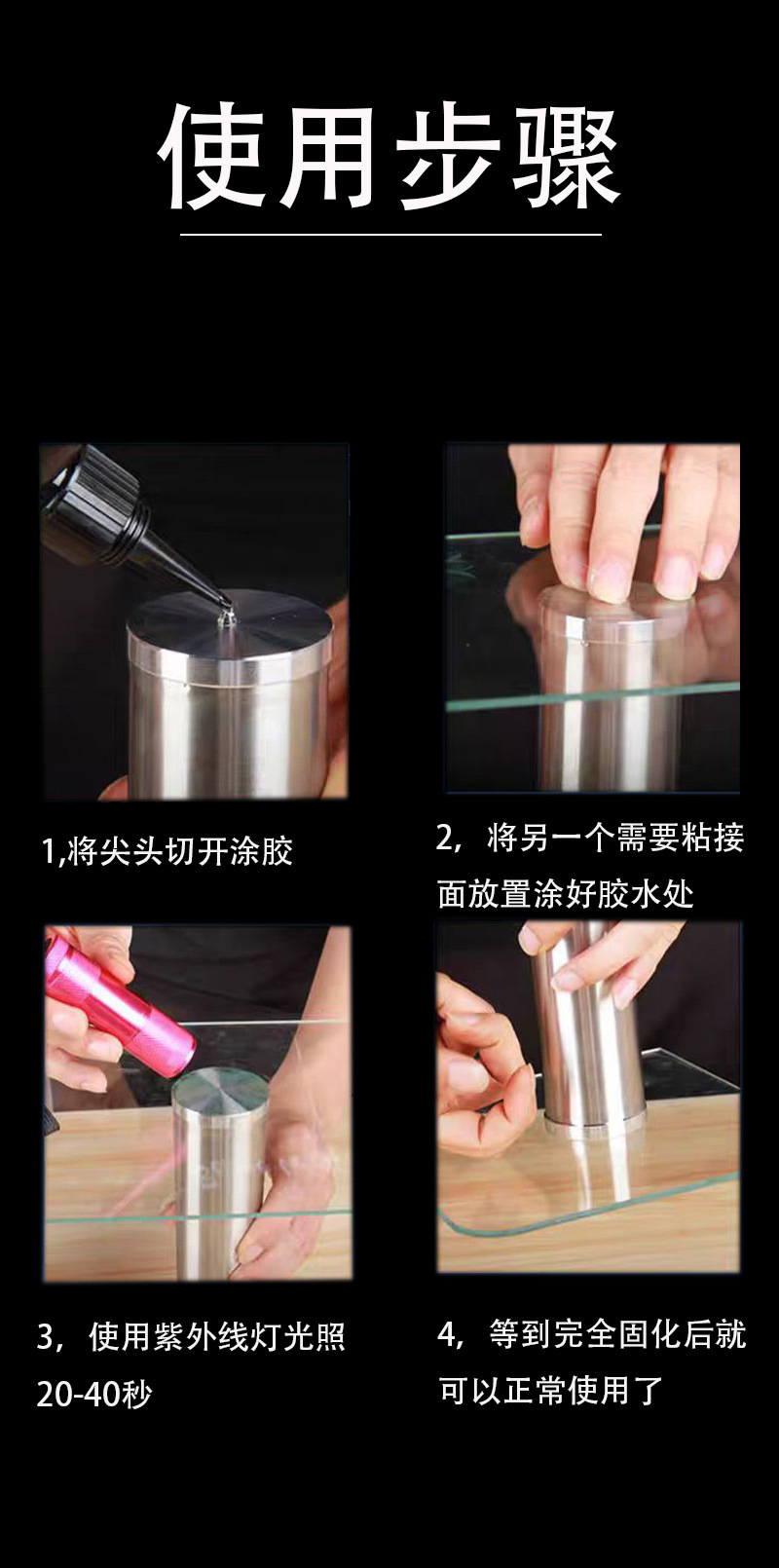 使用步骤

1,将尖头切开涂胶

2，将另一个需要粘接面放置涂好胶水处

3，使用紫外线灯光照20-40秒

4，等到完全固化后就可以正常使用了