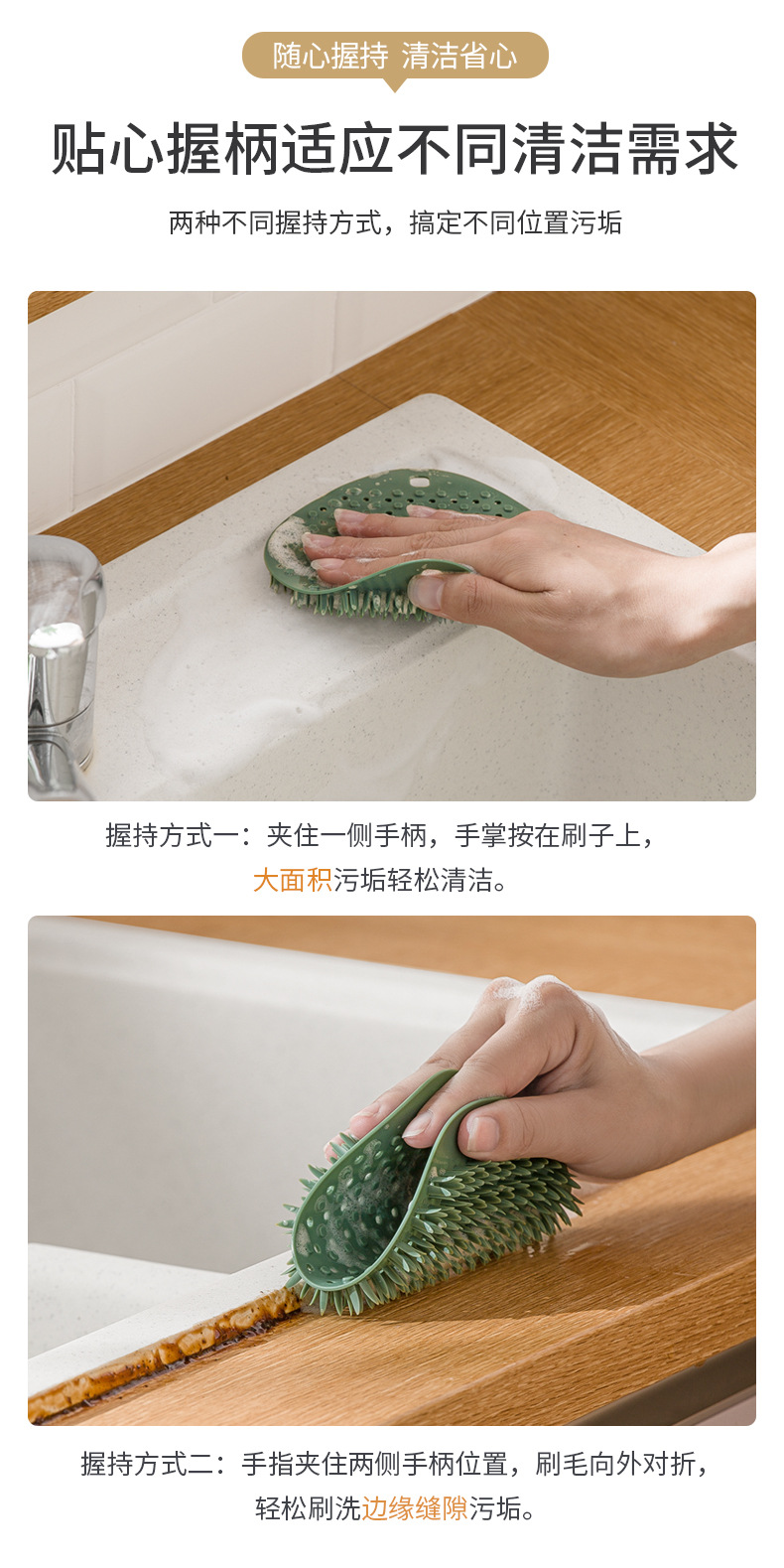 随心握持 清洁省心

贴心握柄适应不同清洁需求

两种不同握持方式，搞定不同位置污垢

握持方式一：夹住一侧手柄，手掌按在刷子上，大面积污垢轻松清洁。

握持方式二：手指夹住两侧手柄位置，刷毛向外对折，轻松刷洗边缘缝隙污垢。