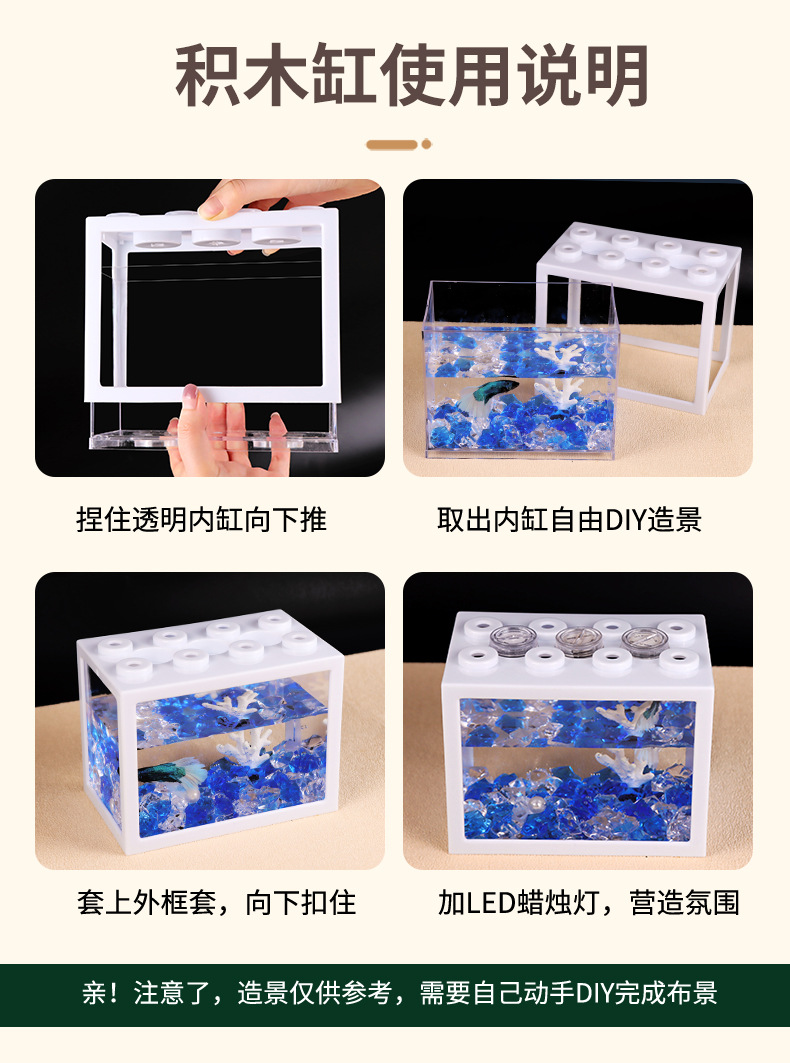 积木缸使用说明

捏住透明内缸向下推

取出内缸自由DIY造景

套上外框套，向下扣住

加LED蜡烛灯，营造氛围

亲！注意了，造景仅供参考，需要自己动手DIY完成布景