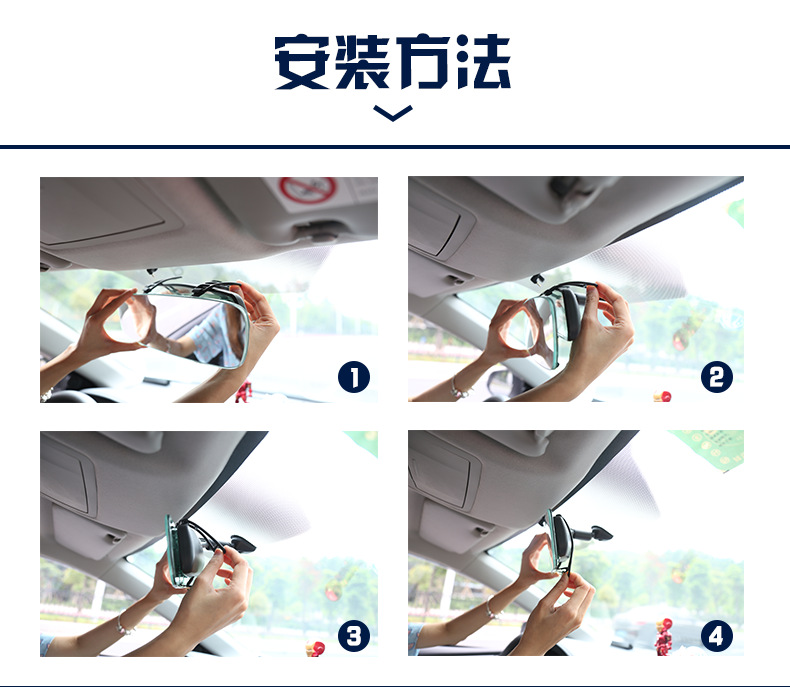 安装方法

1

2

3

4