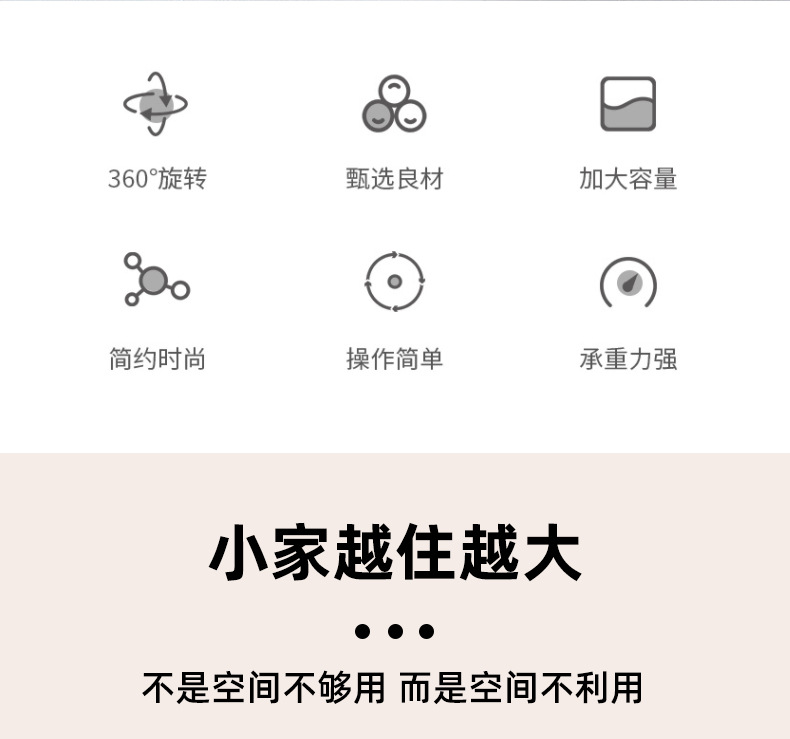 360°旋转

甄选良材

加大容量

简约时尚

操作简单

承重力强

小家越住越大

• • •

不是空间不够用 而是空间不利用