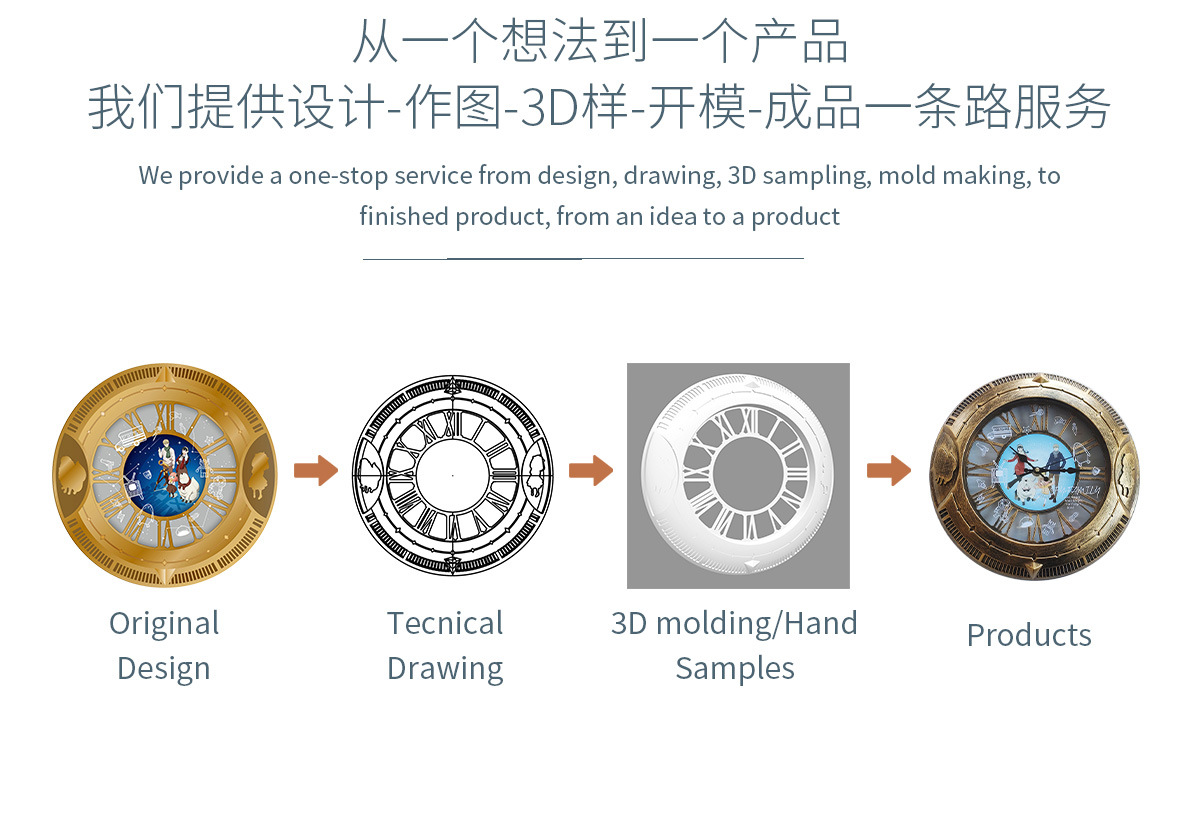 从一个想法到一个产品
我们提供设计-作图-3D样-开模-成品一条路服务

We provide a one-stop service from design, drawing, 3D sampling, mold making, to finished product, from an idea to a product

Original Design

Tecnical Drawing

3D molding/Hand Samples

Products