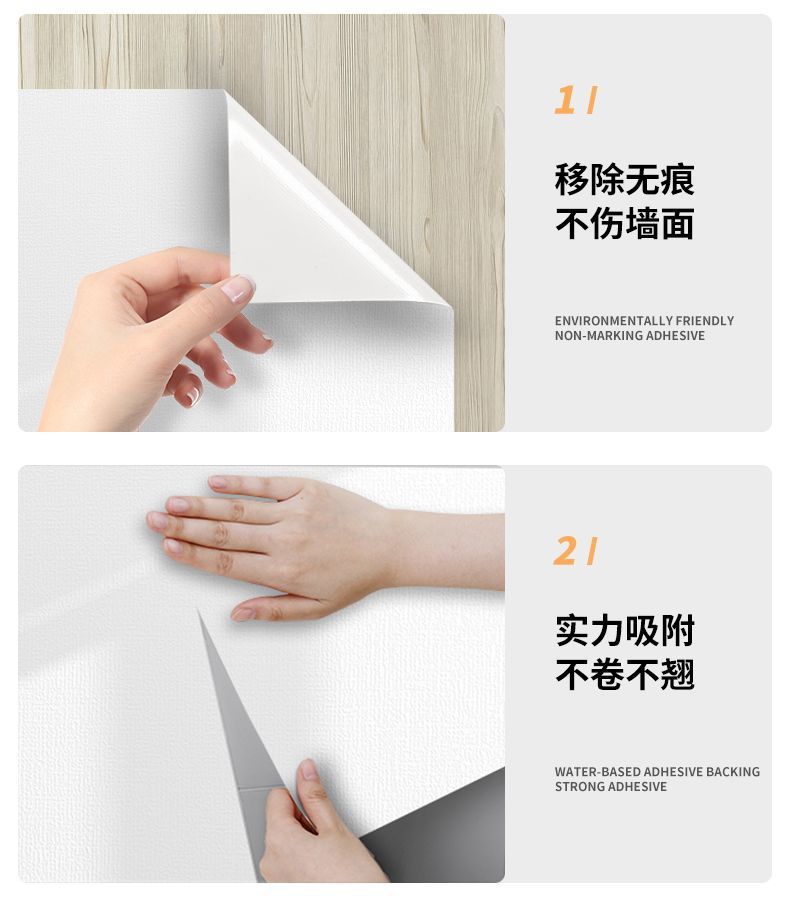 1 /

移除无痕
不伤墙面

ENVIRONMENTALLY FRIENDLY
NON-MARKING ADHESIVE

2 /

实力吸附
不卷不翘

WATER-BASED ADHESIVE BACKING
STRONG ADHESIVE