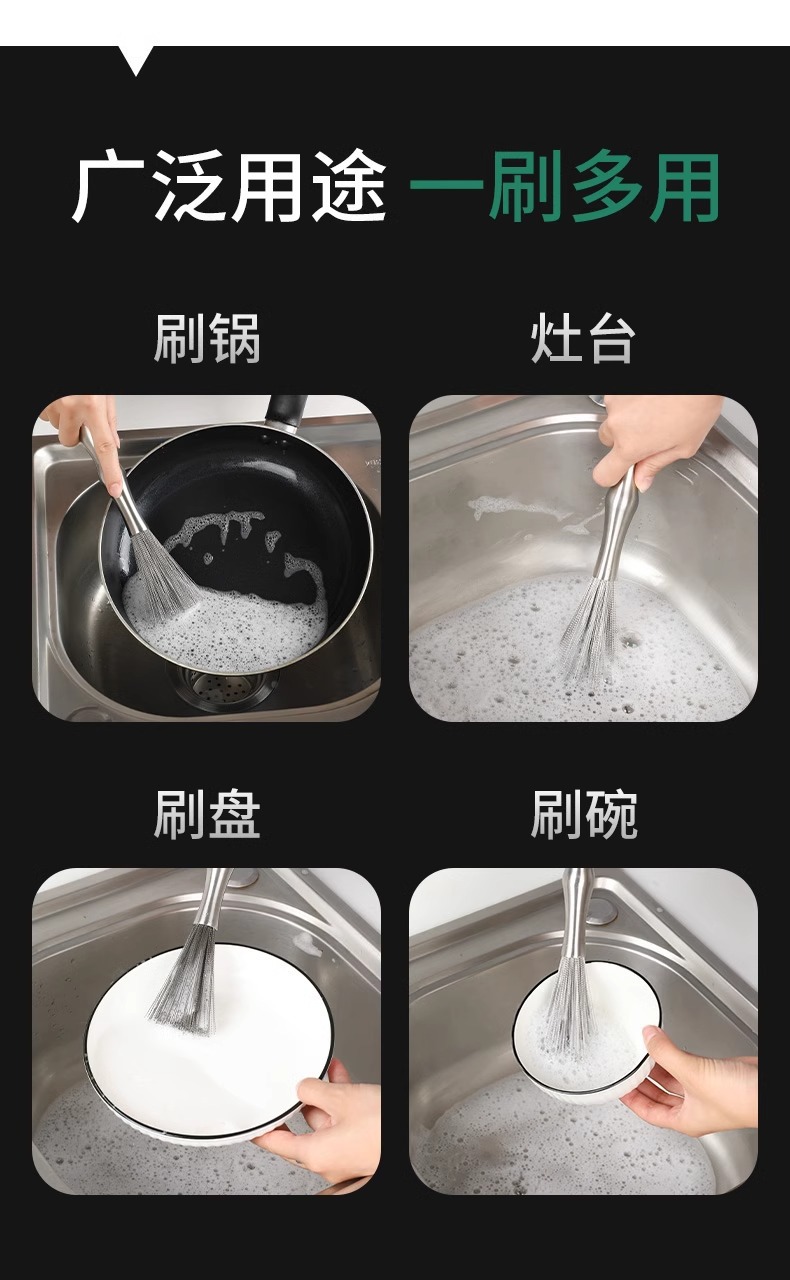 广泛用途 一刷多用

刷锅

灶台

刷盘

刷碗