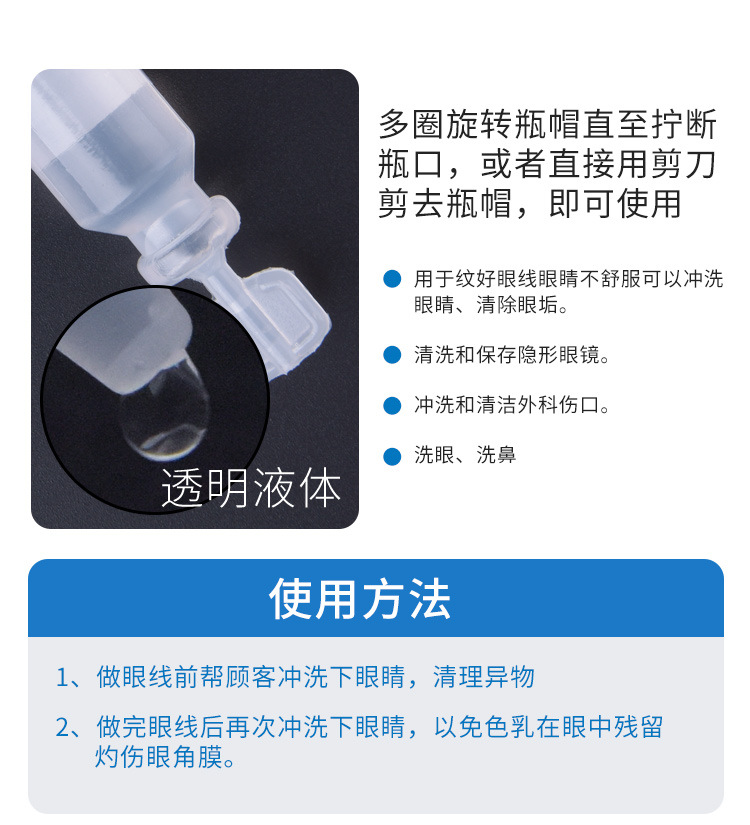 透明液体

多圈旋转瓶帽直至拧断瓶口，或者直接用剪刀剪去瓶帽，即可使用

用于纹好眼线眼睛不舒服可以冲洗眼睛、清除眼垢。

清洗和保存隐形眼镜。

冲洗和清洁外科伤口。

洗眼、洗鼻

使用方法

1、做眼线前帮顾客冲洗下眼睛，清理异物

2、做完眼线后再次冲洗下眼睛，以免色乳在眼中残留灼伤眼角膜。