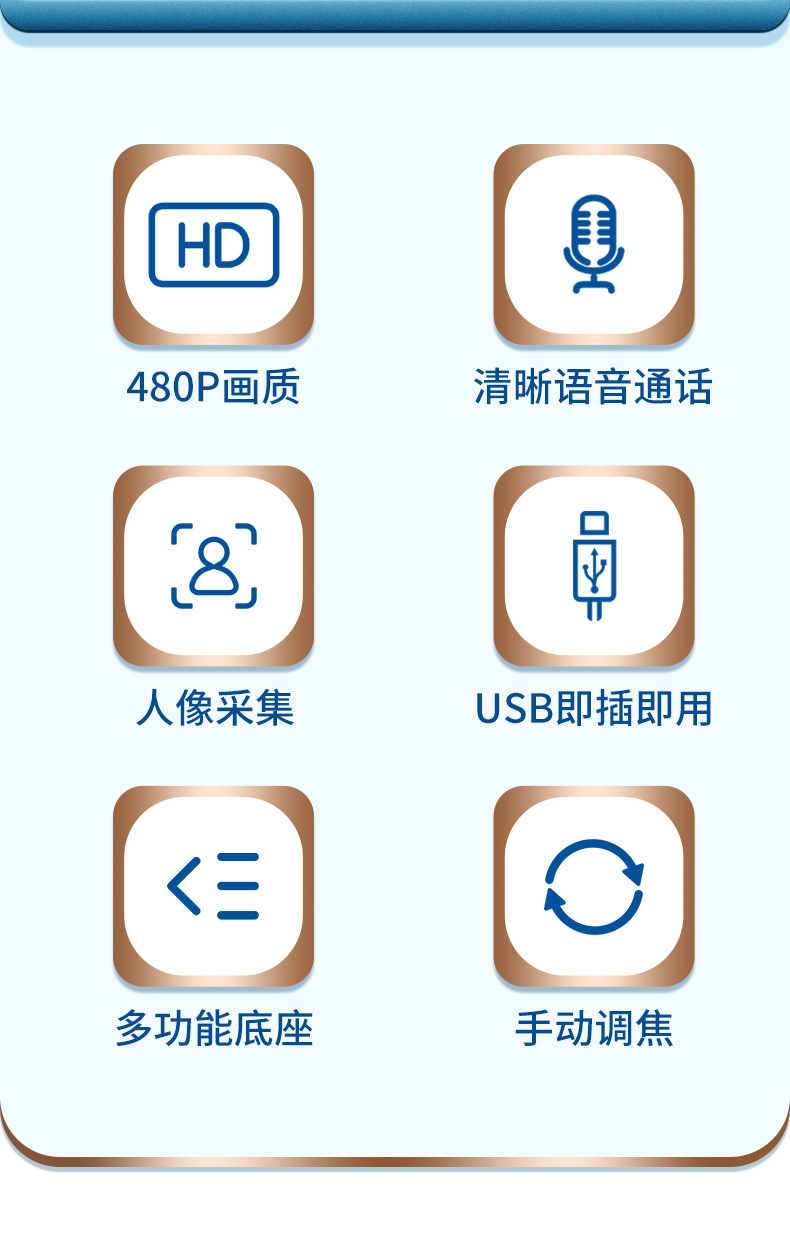 HD

480P画质

清晰语音通话

人像采集

USB即插即用

多功能底座

手动调焦