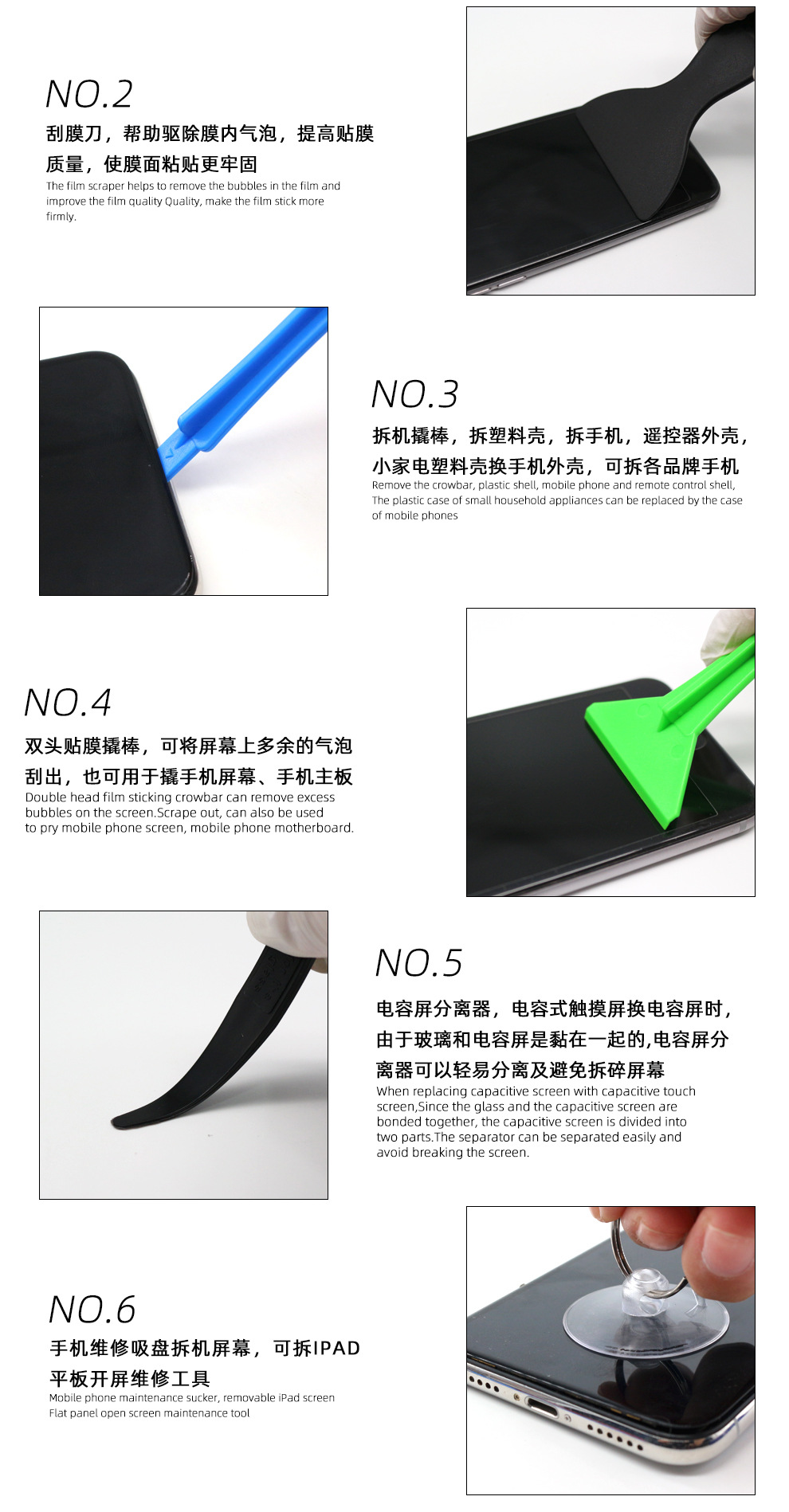 NO.2
刮膜刀，帮助驱除膜内气泡，提高贴膜质量，使膜面粘贴更牢固
The film scraper helps to remove the bubbles in the film and improve the film quality Quality, make the film stick more firmly.

NO.3
拆机撬棒，拆塑料壳，拆手机，遥控器外壳，小家电塑料壳换手机外壳，可拆各品牌手机
Remove the crowbar, plastic shell, mobile phone and remote control shell, The plastic case of small household appliances can be replaced by the case of mobile phones

NO.4
双头贴膜撬棒，可将屏幕上多余的气泡刮出，也可用于撬手机屏幕、手机主板
Double head film sticking crowbar can remove excess bubbles on the screen.Scrape out, can also be used to pry mobile phone screen, mobile phone motherboard.

NO.5
电容屏分离器，电容式触摸屏换电容屏时，由于玻璃和电容屏是黏在一起的,电容屏分离器可以轻易分离及避免拆碎屏幕
When replacing capacitive screen with capacitive touch screen,Since the glass and the capacitive screen are bonded together, the capacitive screen is divided into two parts.The separator can be separated easily and avoid breaking the screen.

NO.6
手机维修吸盘拆机屏幕，可拆IPAD平板开屏维修工具
Mobile phone maintenance sucker, removable iPad screen Flat panel open screen maintenance tool