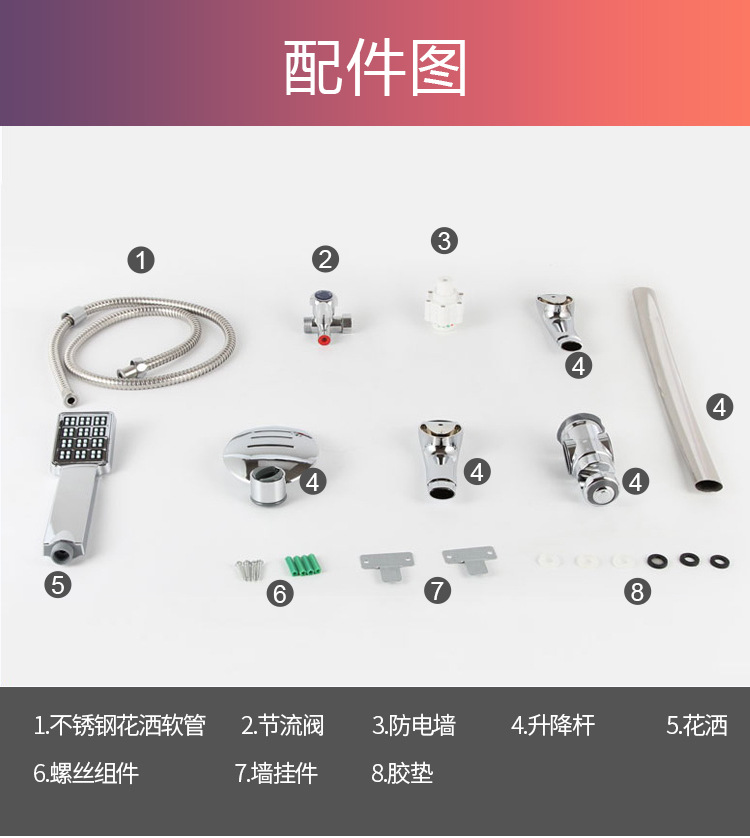 配件图

1
2
3
4
4
5
4
4
4
6
7
8

1.不锈钢花洒软管 2.节流阀 3.防电墙 4.升降杆 5.花洒
6.螺丝组件 7.墙挂件 8.胶垫