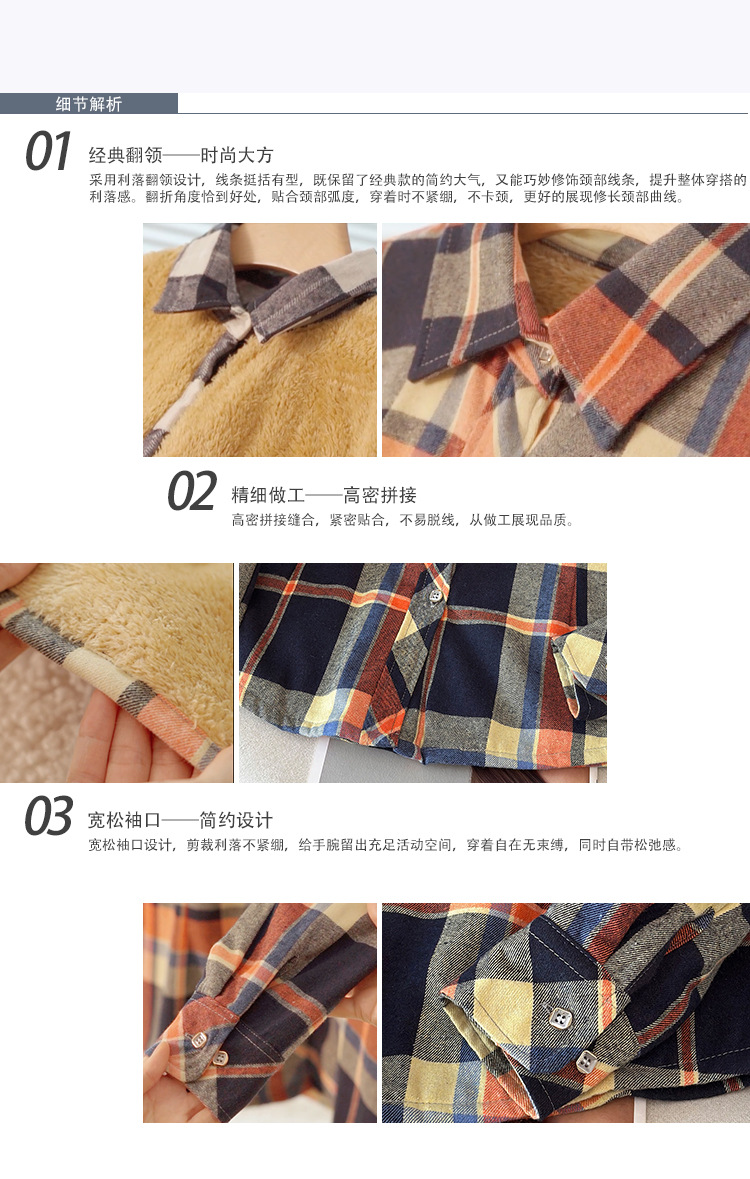 细节解析

01 经典翻领——时尚大方
采用利落翻领设计，线条挺括有型，既保留了经典款的简约大气，又能巧妙修饰颈部线条，提升整体穿搭的利落感。翻折角度恰到好处，贴合颈部弧度，穿着时不紧绷，不卡颈，更好的展现修长颈部曲线。

02 精细做工——高密拼接
高密拼接缝合，紧密贴合，不易脱线，从做工展现品质。

03 宽松袖口——简约设计
宽松袖口设计，剪裁利落不紧绷，给手腕留出充足活动空间，穿着自在无束缚，同时自带松弛感。