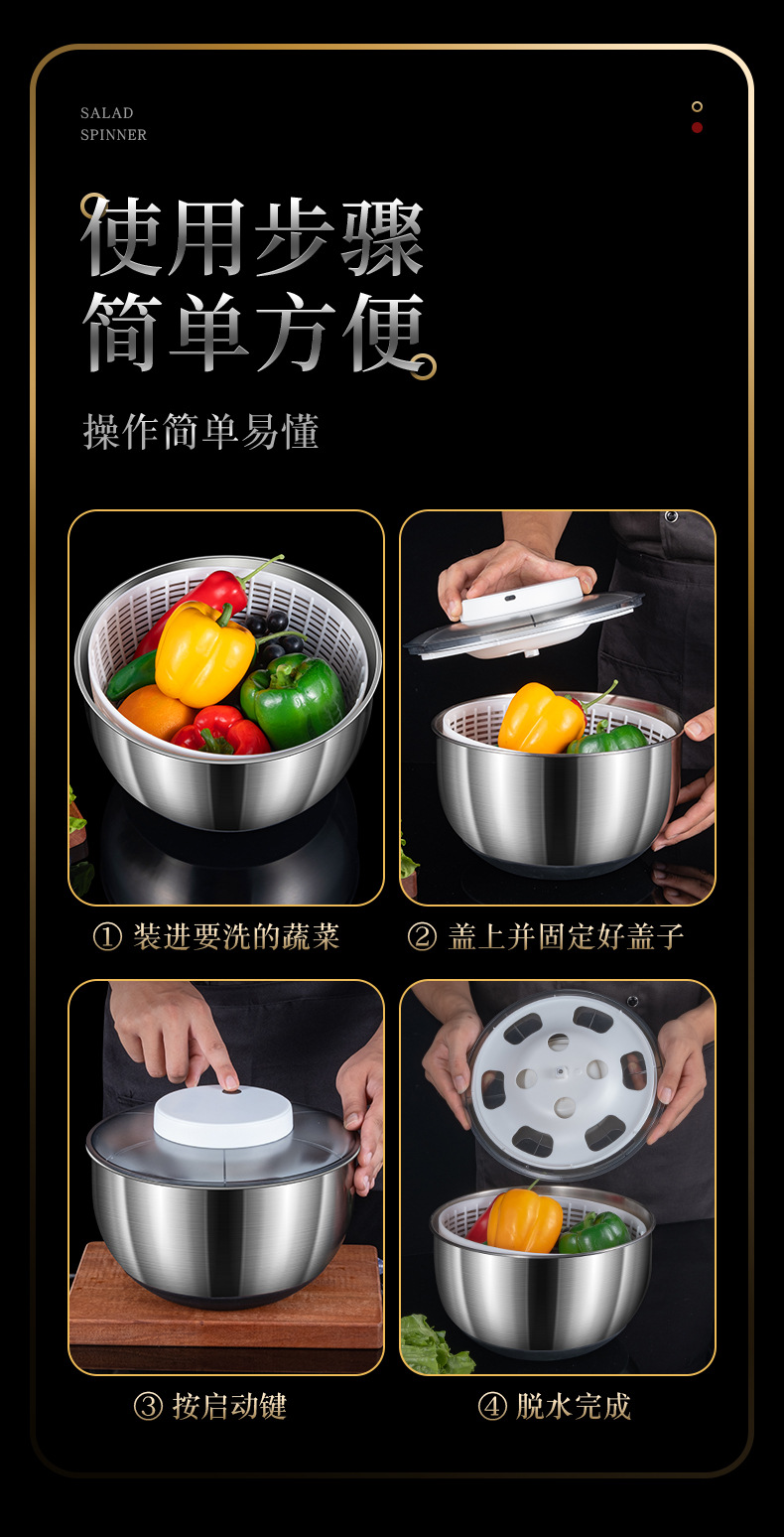 SALAD
SPINNER

使用步骤
简单方便

操作简单易懂

① 装进要洗的蔬菜

② 盖上并固定好盖子

③ 按启动键

④ 脱水完成