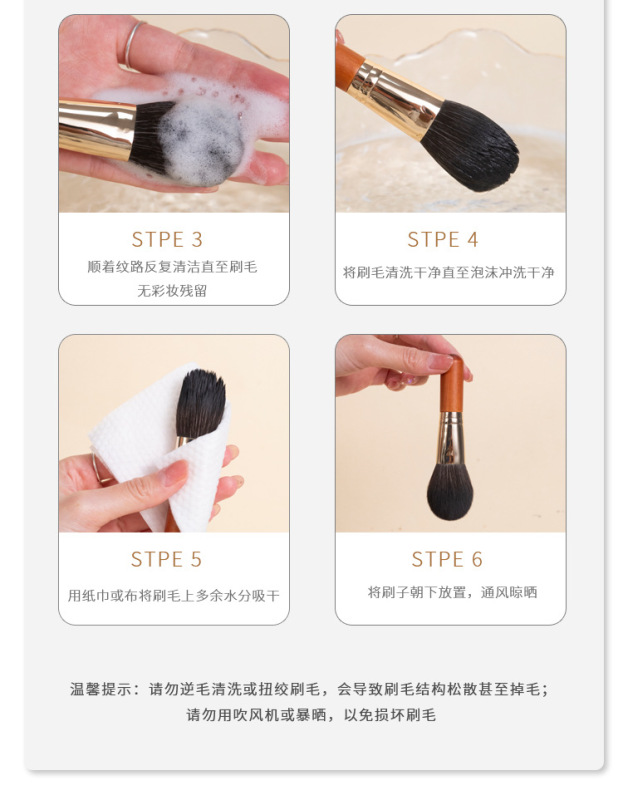 STPE 3
顺着纹路反复清洁直至刷毛无彩妆残留

STPE 4
将刷毛清洗干净直至泡沫冲洗干净

STPE 5
用纸巾或布将刷毛上多余水分吸干

STPE 6
将刷子朝下放置，通风晾晒

温馨提示：请勿逆毛清洗或扭绞刷毛，会导致刷毛结构松散甚至掉毛；请勿用吹风机或暴晒，以免损坏刷毛