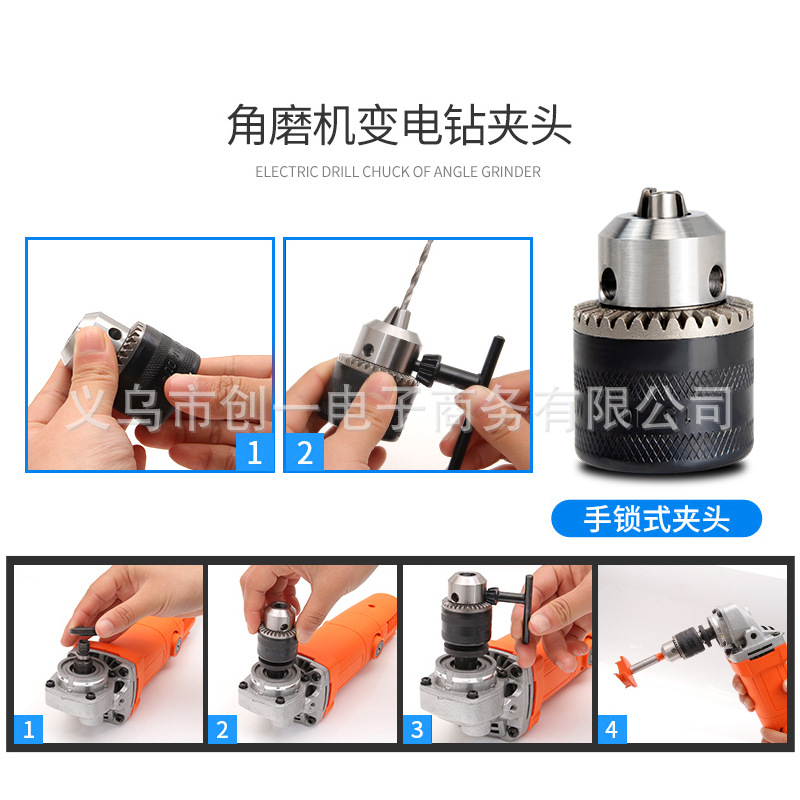 角磨机变电钻夹头

ELECTRIC DRILL CHUCK OF ANGLE GRINDER

1

2

义乌市创一电子商务有限公司

手锁式夹头

1

2

3

4