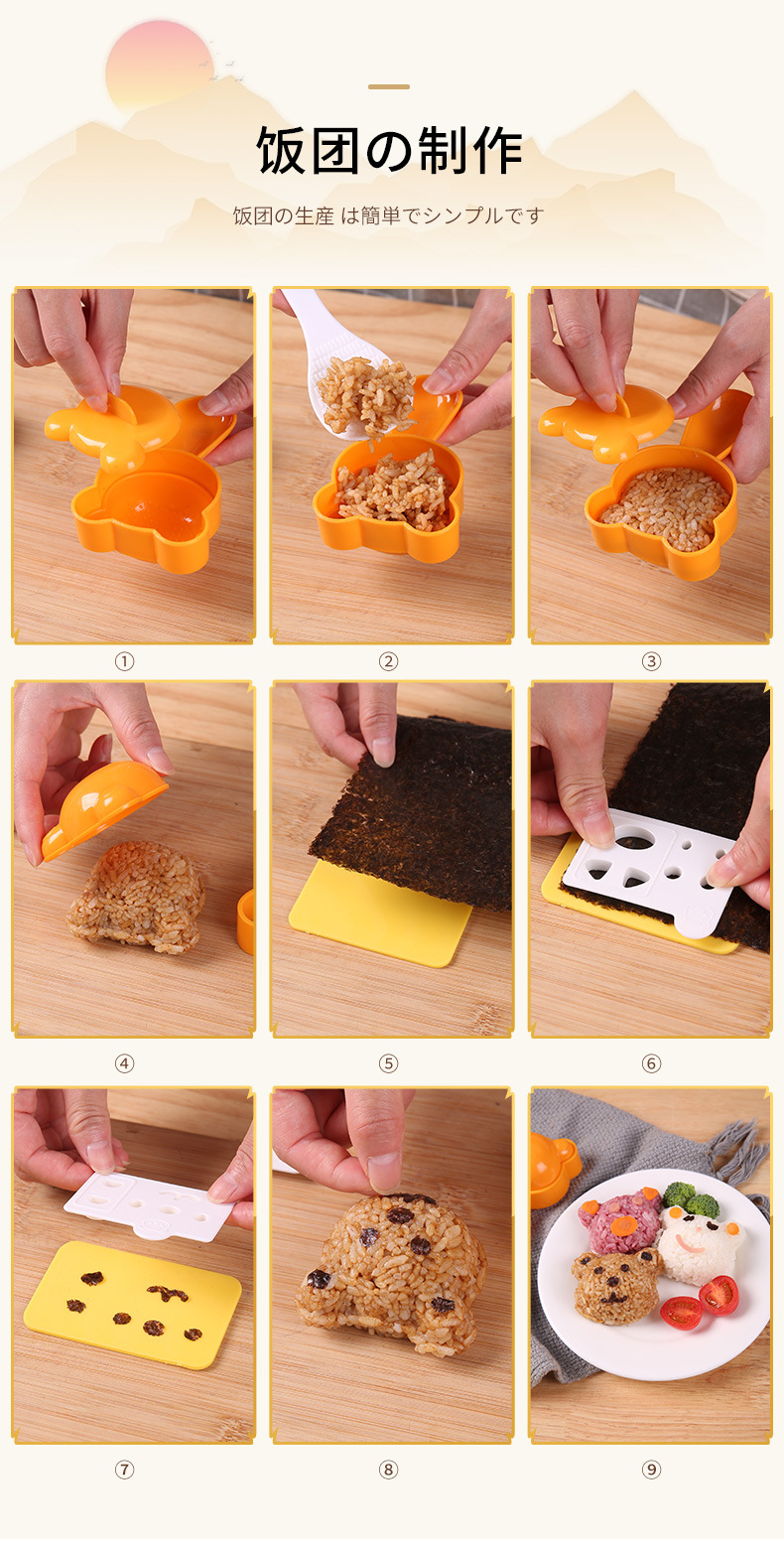 饭团の制作

饭团の生産 は簡単でシンプルです

①

②

③

④

⑤

⑥

⑦

⑧

⑨