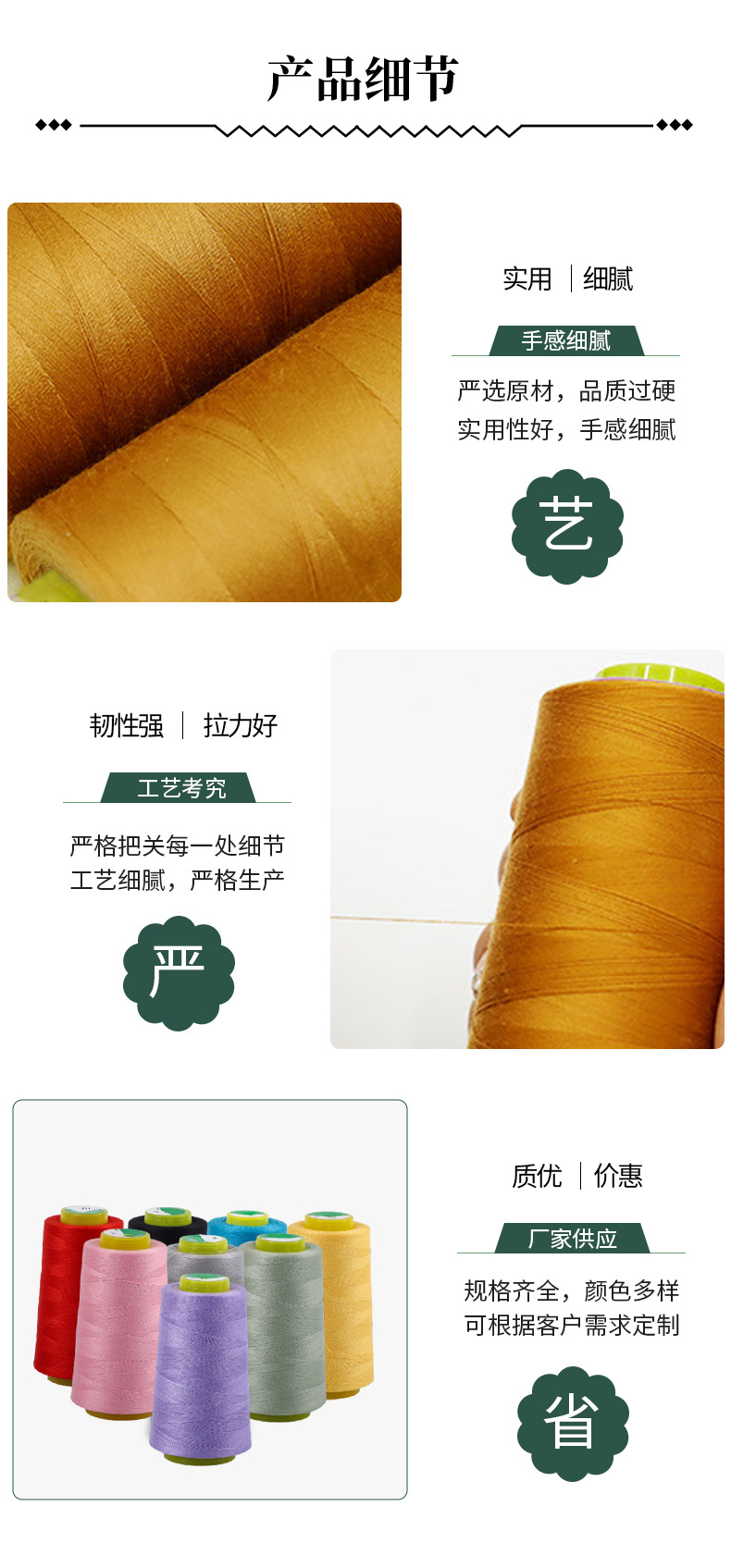 产品细节

实用 | 细腻

手感细腻

严选原材，品质过硬
实用性好，手感细腻

艺

韧性强 | 拉力好

工艺考究

严格把关每一处细节
工艺细腻，严格生产

严

质优 | 价惠

厂家供应

规格齐全，颜色多样
可根据客户需求定制

省